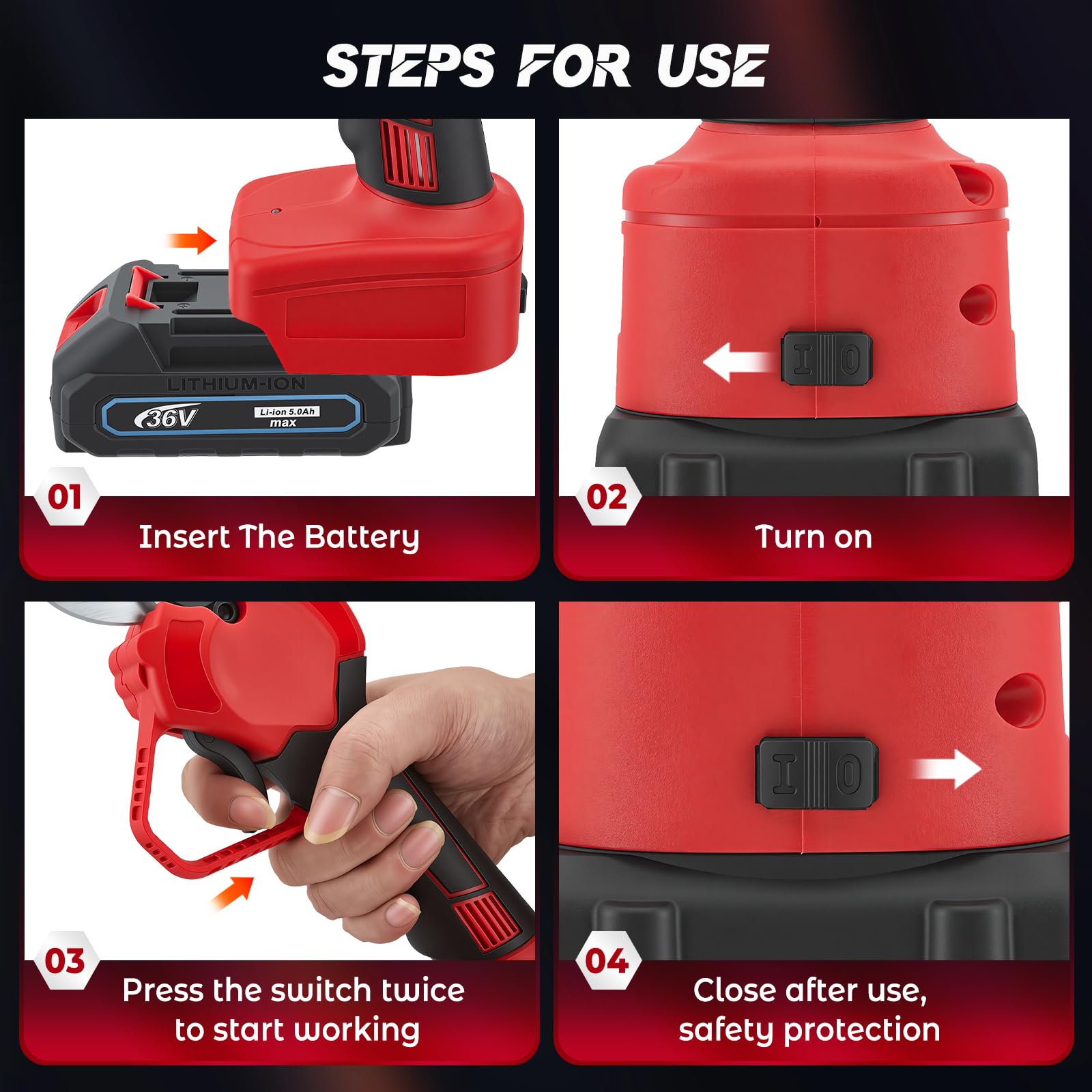 STEPS FOR USE

LITHIUM-ION
36V
Li-ion 5.0Ah
max

01
Insert The Battery

I O

02
Turn on

03
Press the switch twice to start working

I O

04
Close after use, safety protection