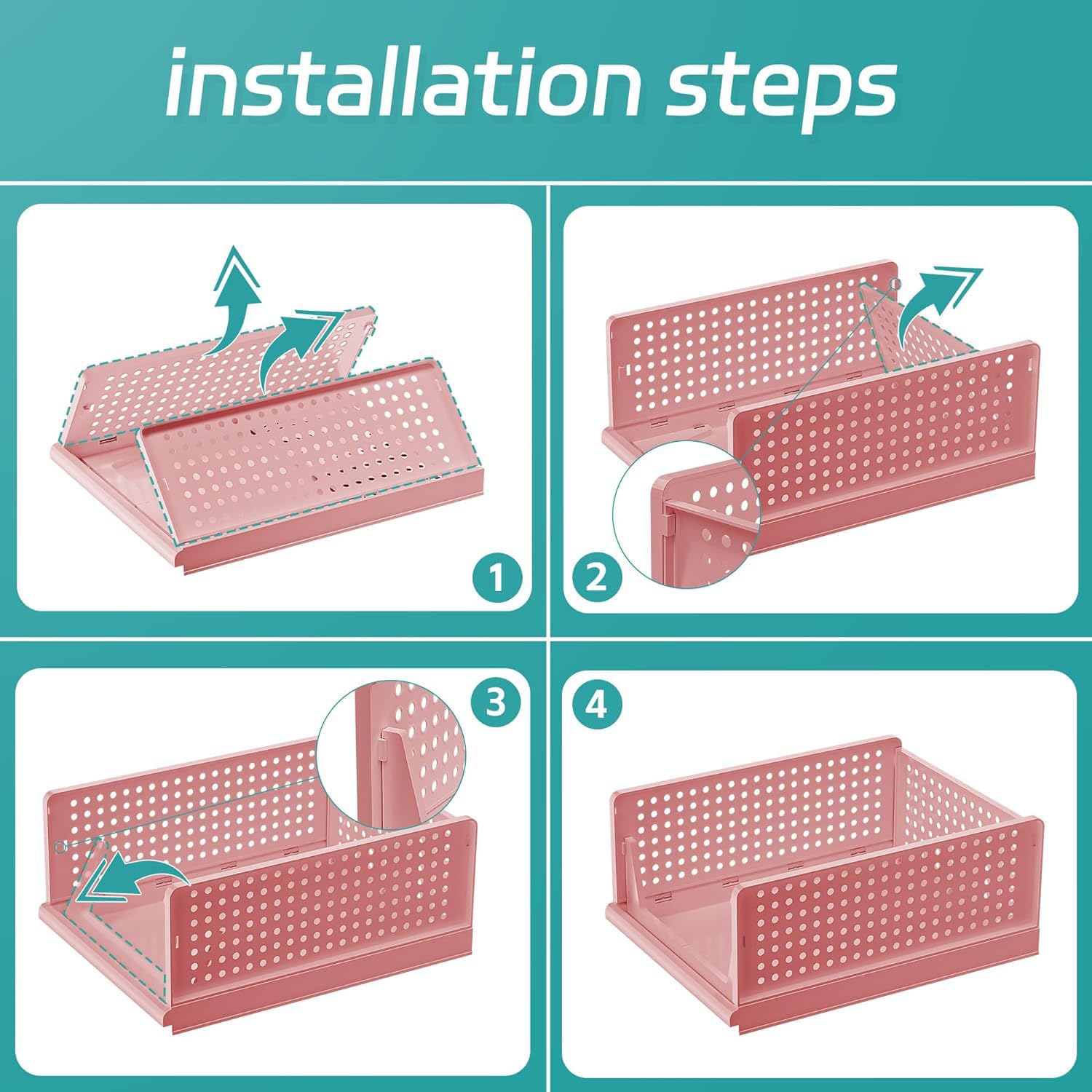 installation steps

1

2

3

4