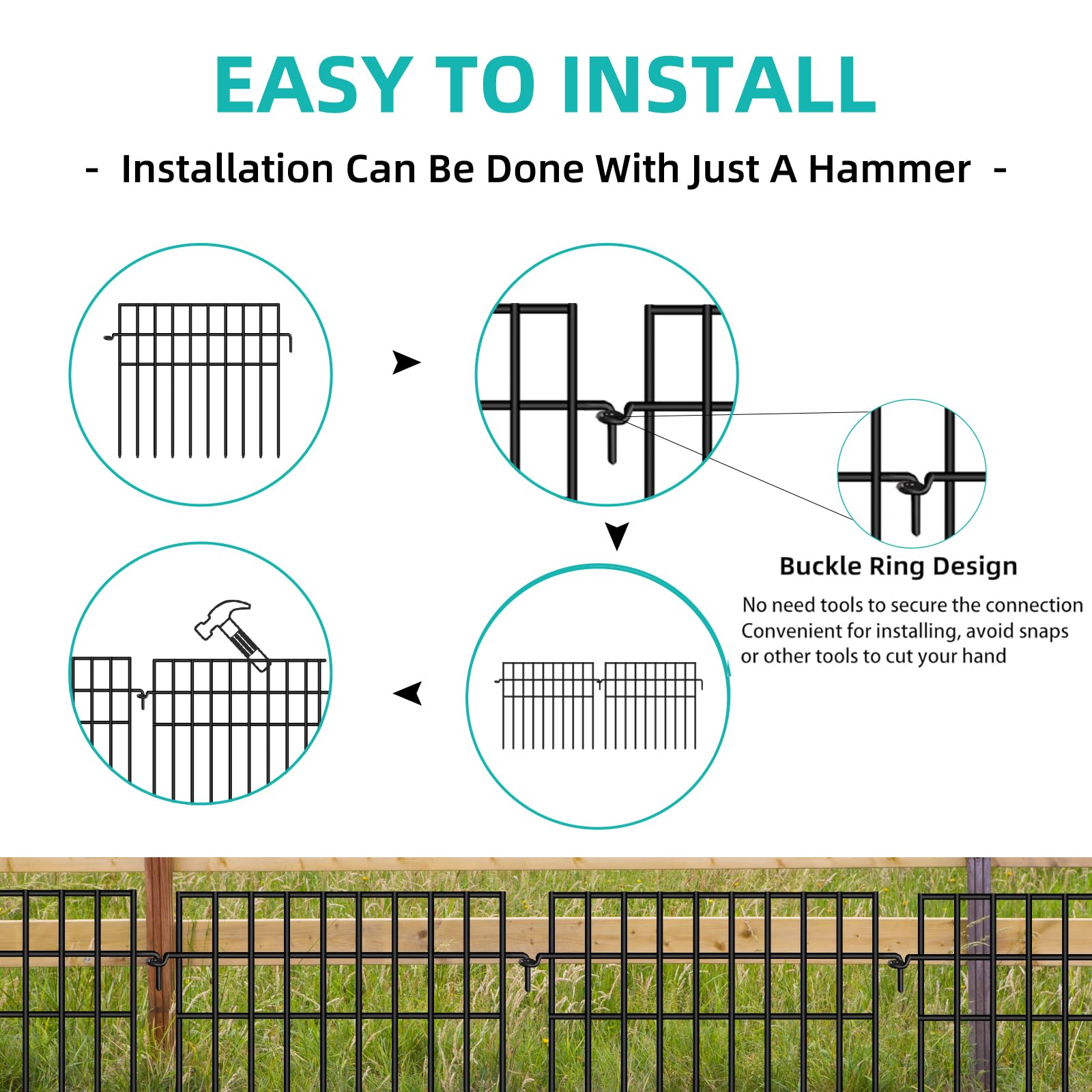 EASY TO INSTALL

- Installation Can Be Done With Just A Hammer -

Buckle Ring Design

No need tools to secure the connection
Convenient for installing, avoid snaps
or other tools to cut your hand