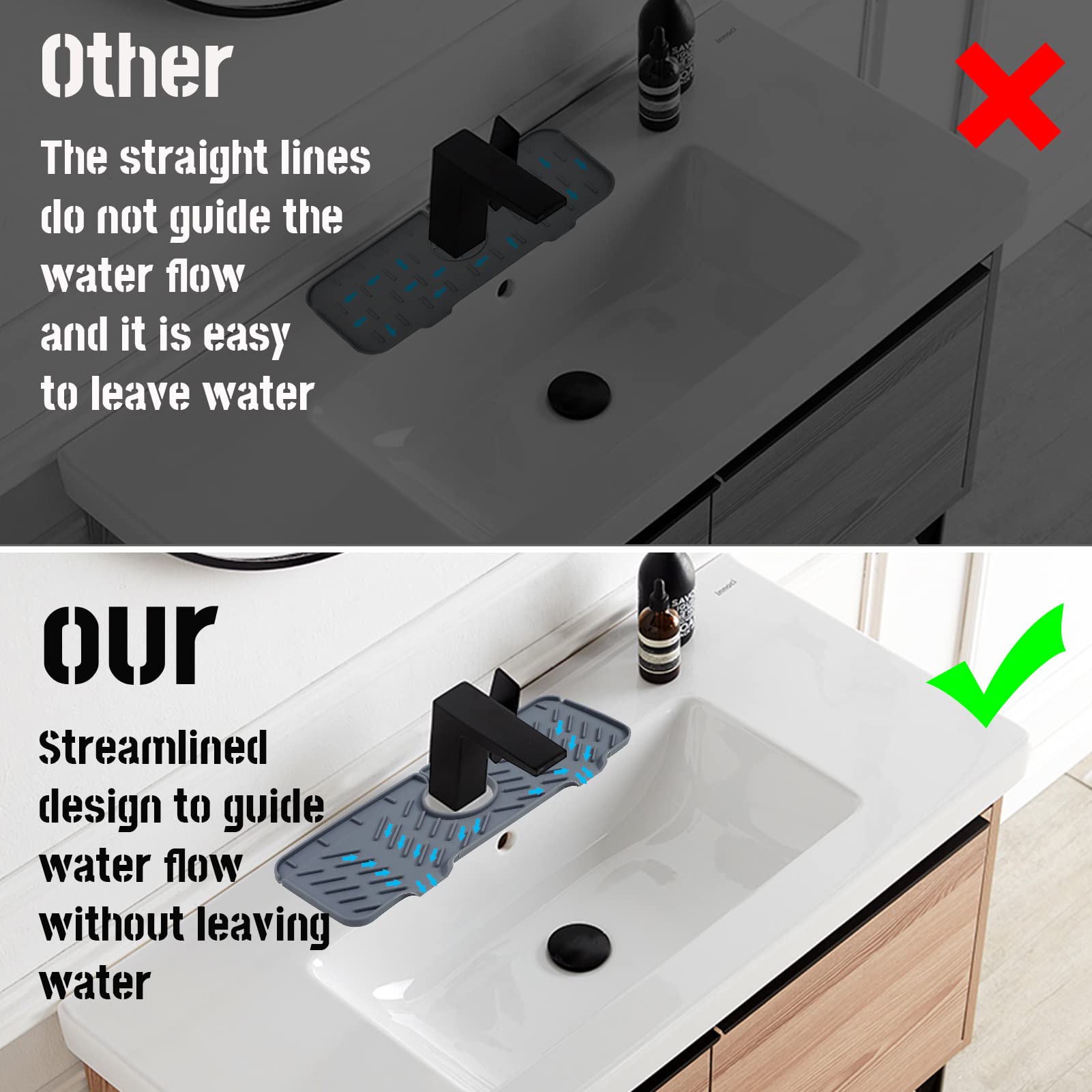 Other

The straight lines do not guide the water flow and it is easy to leave water

our

Streamlined design to guide water flow without leaving water