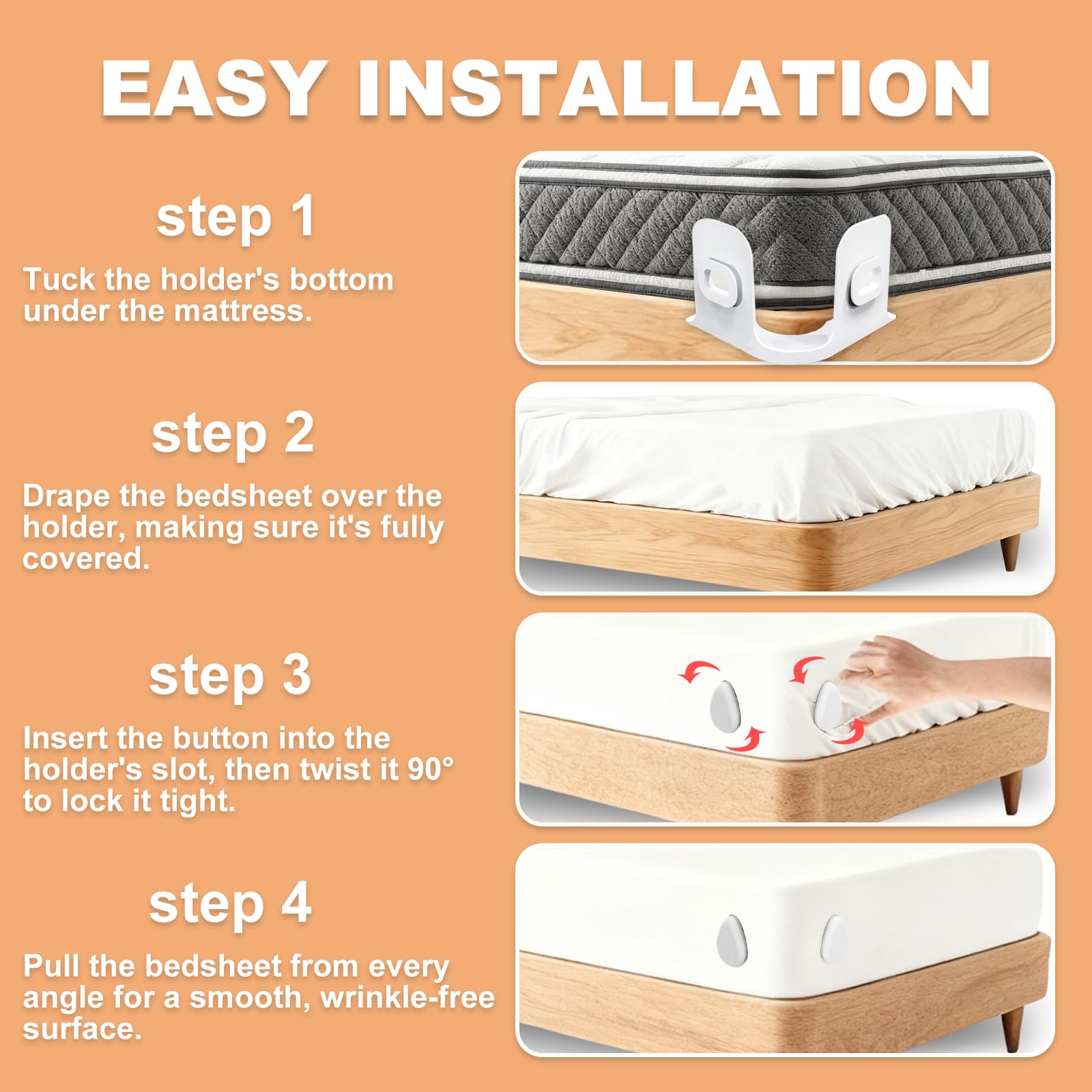 EASY INSTALLATION

step 1

Tuck the holder's bottom under the mattress.

step 2

Drape the bedsheet over the holder, making sure it's fully covered.

step 3

Insert the button into the holder's slot, then twist it 90° to lock it tight.

step 4

Pull the bedsheet from every angle for a smooth, wrinkle-free surface.