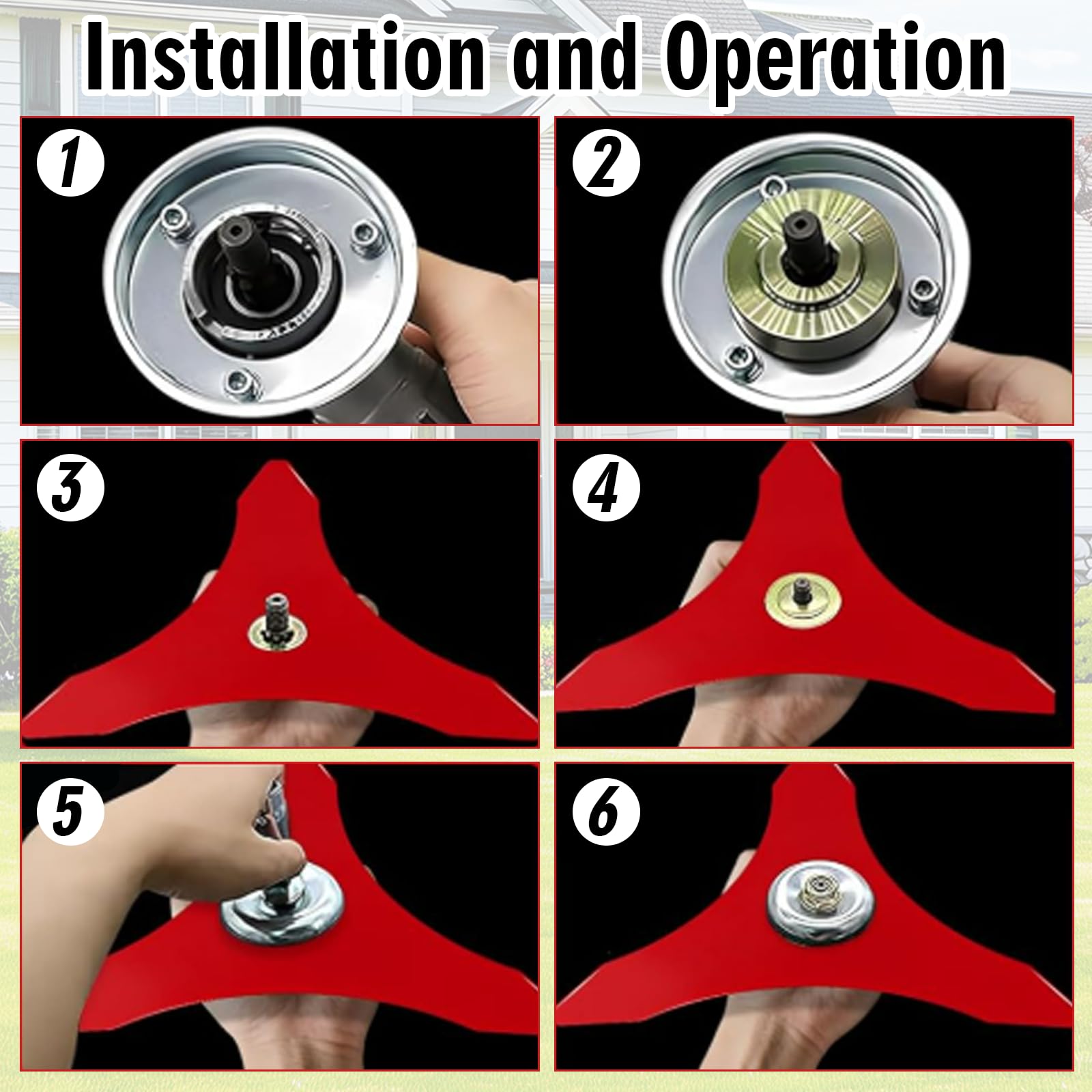 Installation and Operation

1

2

3

4

5

6