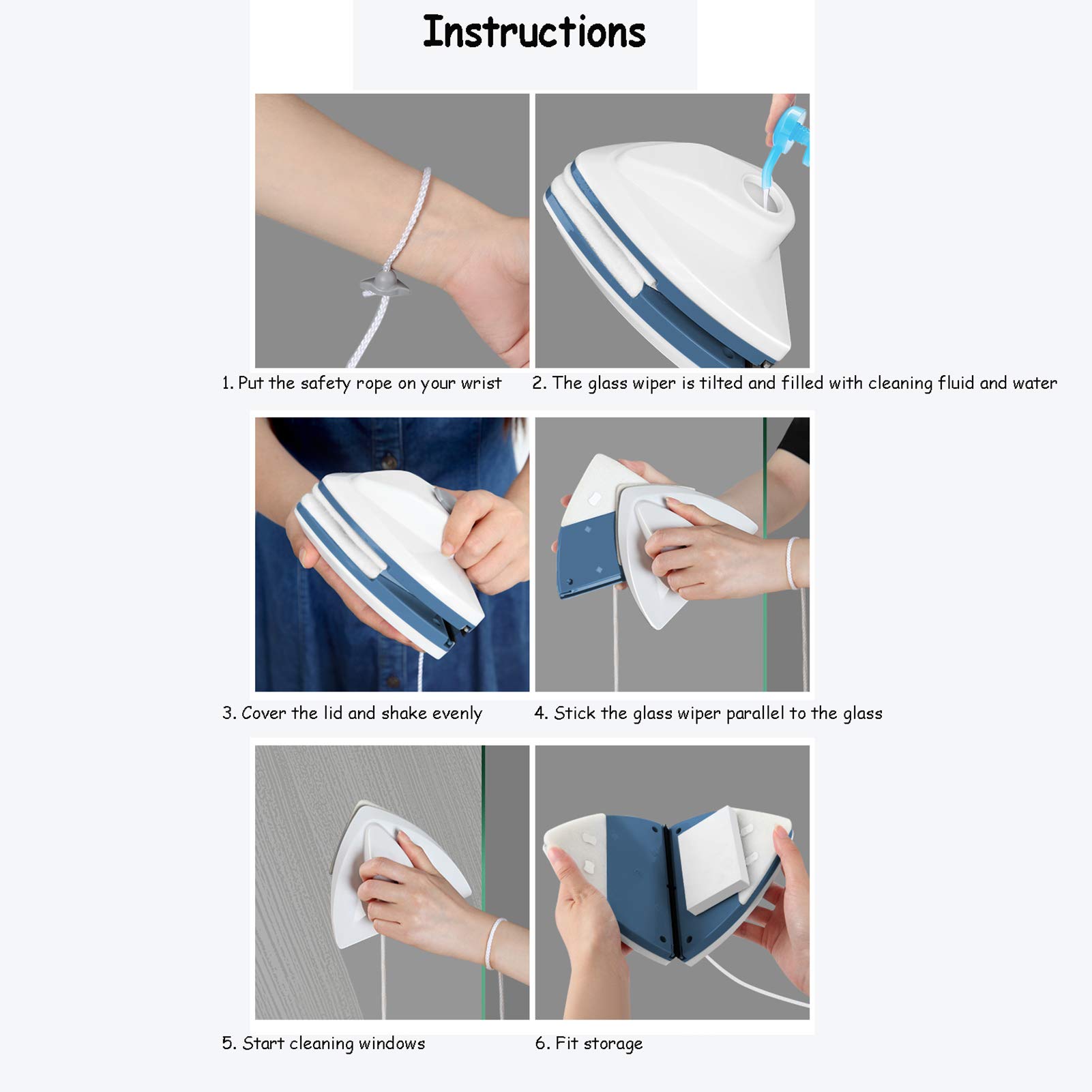 Instructions

1. Put the safety rope on your wrist

2. The glass wiper is tilted and filled with cleaning fluid and water

3. Cover the lid and shake evenly

4. Stick the glass wiper parallel to the glass

5. Start cleaning windows

6. Fit storage