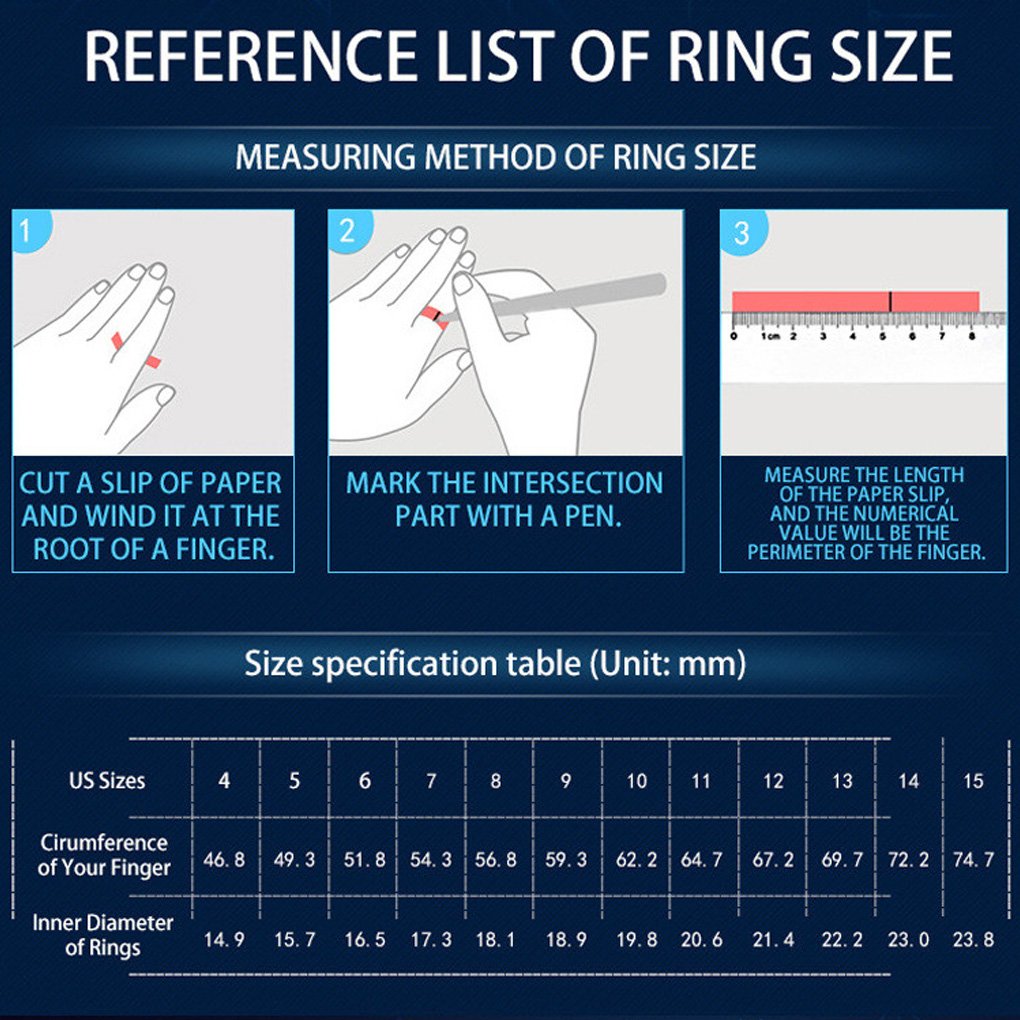 REFERENCE LIST OF RING SIZE

MEASURING METHOD OF RING SIZE

1

CUT A SLIP OF PAPER AND WIND IT AT THE ROOT OF A FINGER.

2

MARK THE INTERSECTION PART WITH A PEN.

3

0 1cm 2 3 4 5 6 7 8

MEASURE THE LENGTH OF THE PAPER SLIP, AND THE NUMERICAL VALUE WILL BE THE PERIMETER OF THE FINGER.

Size specification table (Unit: mm)

| US Sizes | 4 | 5 | 6 | 7 | 8 | 9 | 10 | 11 | 12 | 13 | 14 | 15 |
|---|---|---|---|---|---|---|---|---|---|---|---|---|
| Cirumference of Your Finger | 46.8 | 49.3 | 51.8 | 54.3 | 56.8 | 59.3 | 62.2 | 64.7 | 67.2 | 69.7 | 72.2 | 74.7 |
| Inner Diameter of Rings | 14.9 | 15.7 | 16.5 | 17.3 | 18.1 | 18.9 | 19.8 | 20.6 | 21.4 | 22.2 | 23.0 | 23.8 |