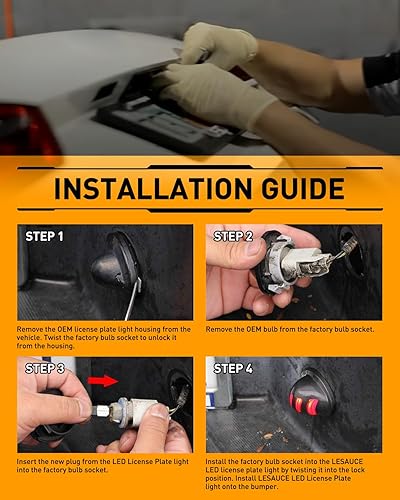 INSTALLATION GUIDE

STEP 1

Remove the OEM license plate light housing from the vehicle. Twist the factory bulb socket to unlock it from the housing.

STEP 2

Remove the OEM bulb from the factory bulb socket.

STEP 3

Insert the new plug from the LED License Plate light into the factory bulb socket.

STEP 4

Install the factory bulb socket into the LESAUCE LED license plate light by twisting it into the lock position. Install LESAUCE LED License Plate light onto the bumper.