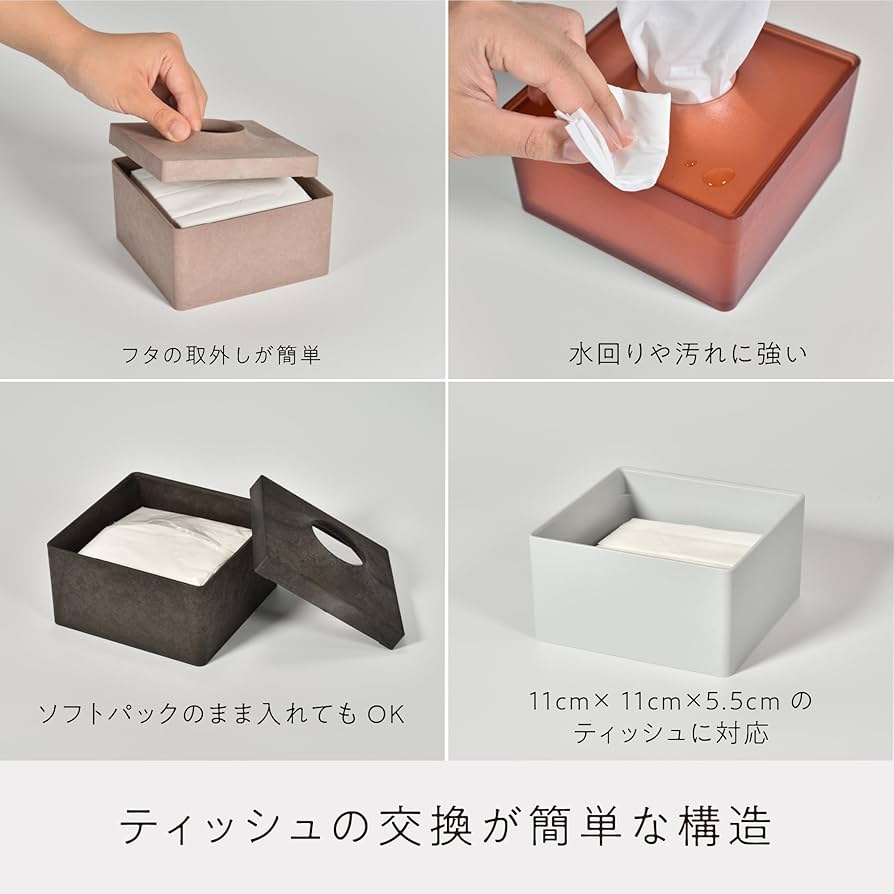 フタの取外しが簡単

水回りや汚れに強い

ソフトパックのまま入れても OK

11cm× 11cm×5.5cm のティッシュに対応

ティッシュの交換が簡単な構造