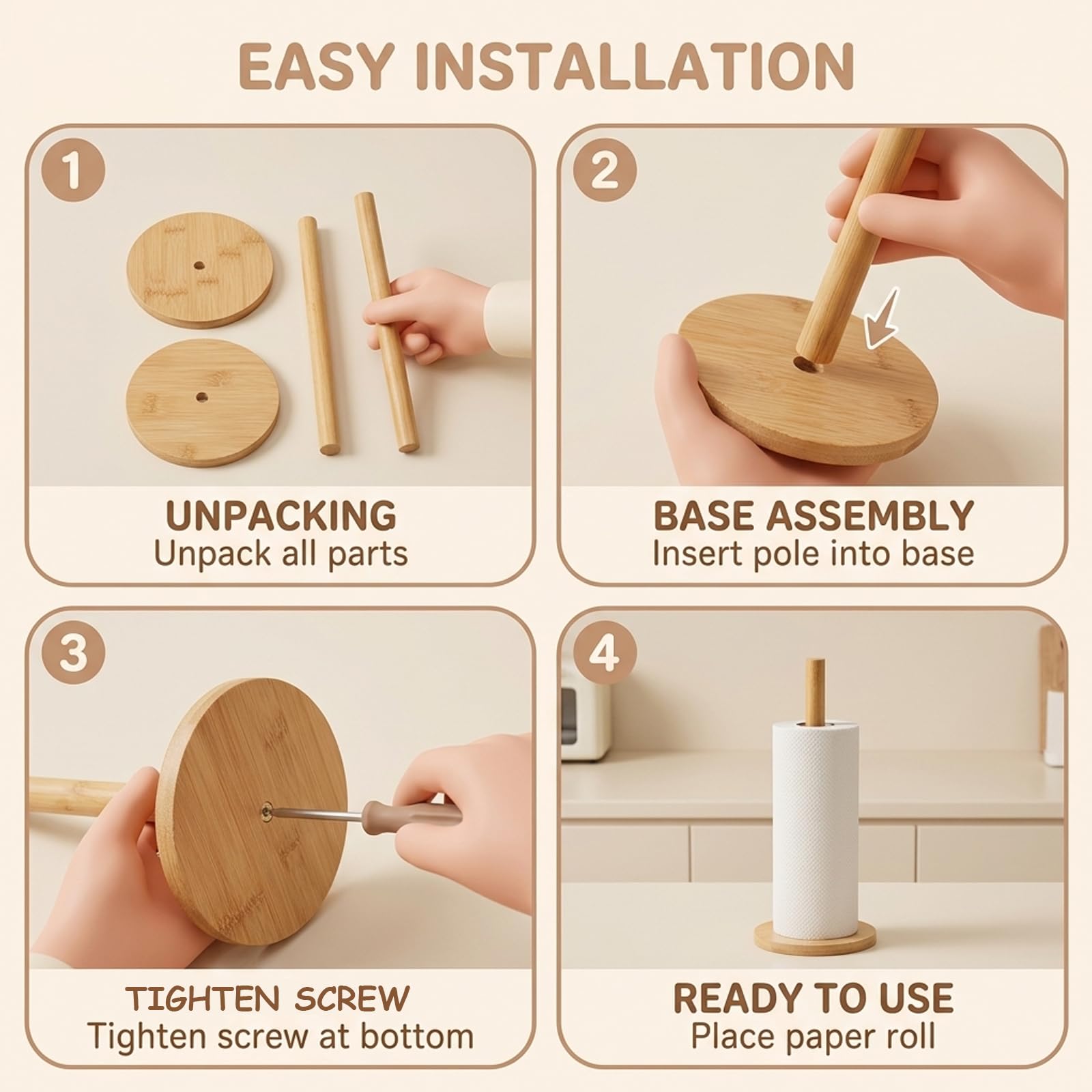 EASY INSTALLATION

1

UNPACKING
Unpack all parts

2

BASE ASSEMBLY
Insert pole into base

3

TIGHTEN SCREW
Tighten screw at bottom

4

READY TO USE
Place paper roll