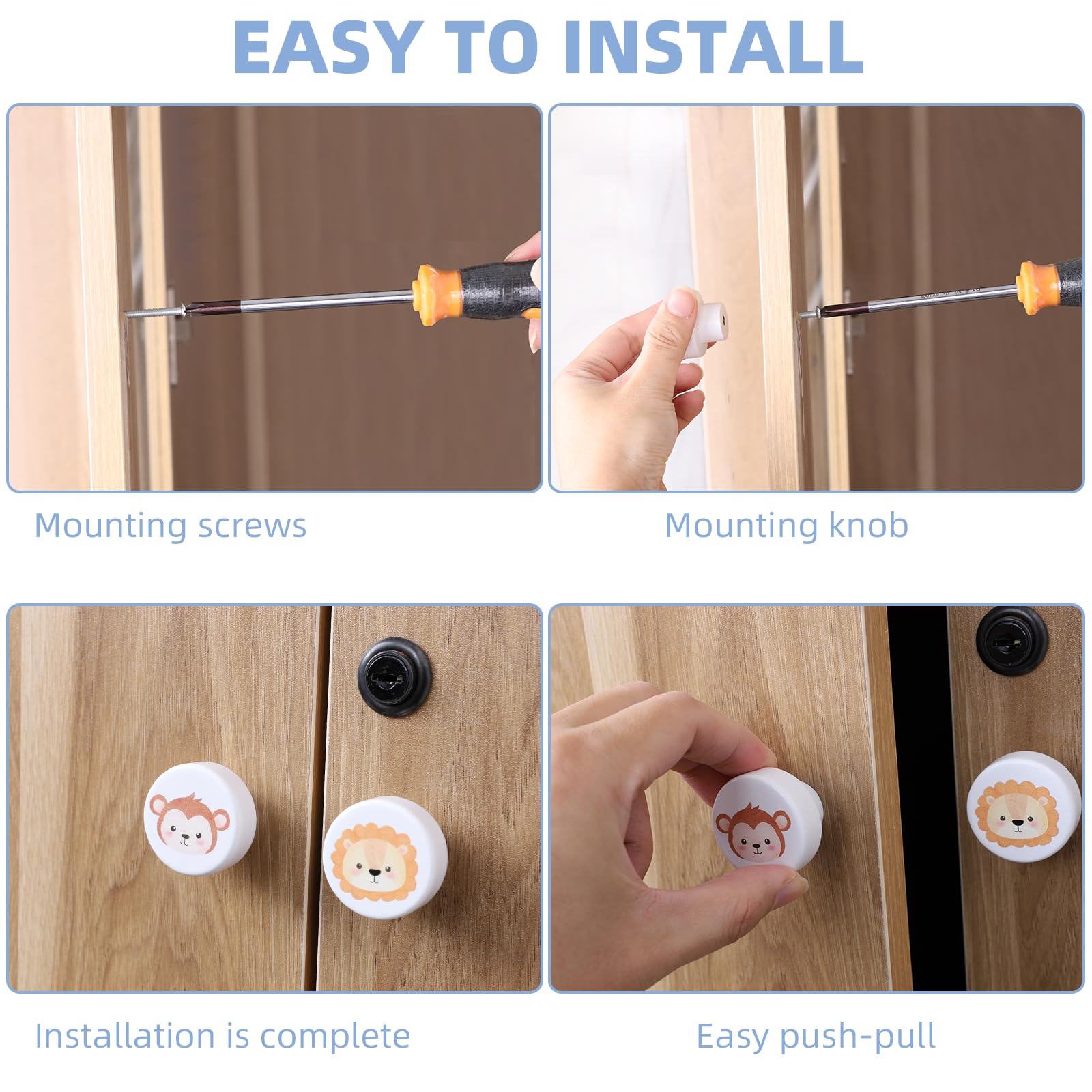 EASY TO INSTALL

Mounting screws

Mounting knob

Installation is complete

Easy push-pull