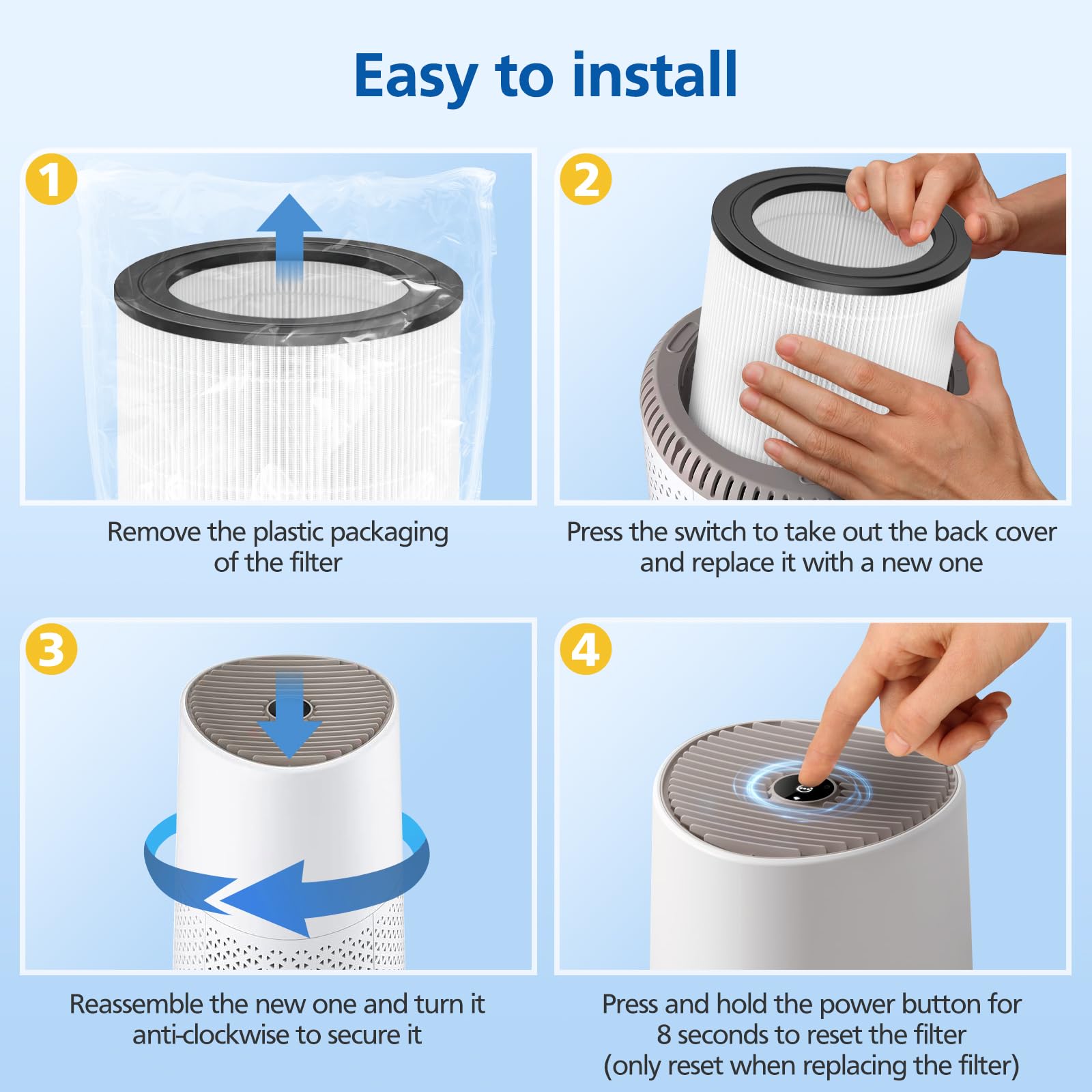 Easy to install

1

Remove the plastic packaging of the filter

2

Press the switch to take out the back cover and replace it with a new one

3

Reassemble the new one and turn it anti-clockwise to secure it

4

Press and hold the power button for 8 seconds to reset the filter (only reset when replacing the filter)