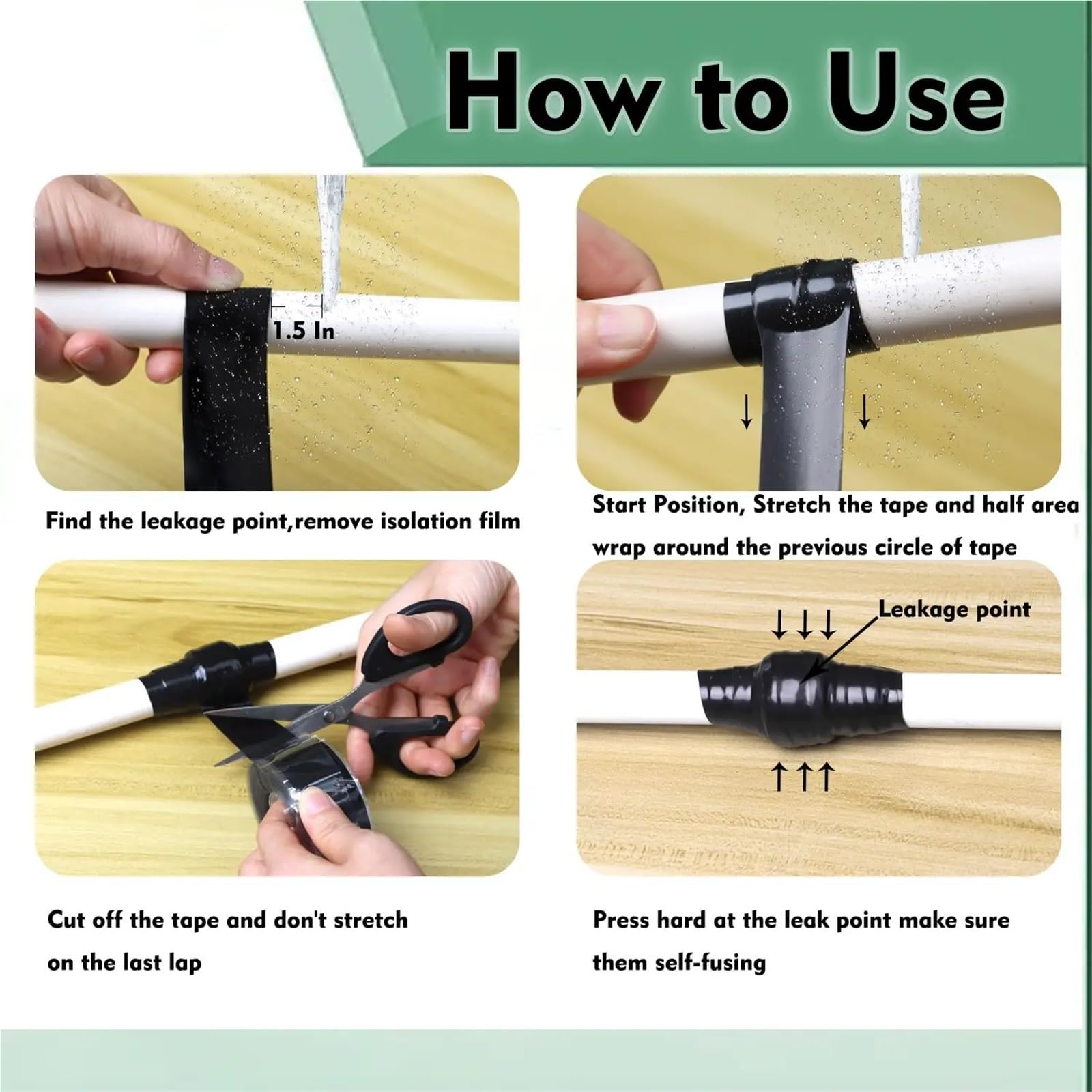 How to Use

1.5 In

Find the leakage point,remove isolation film

Start Position, Stretch the tape and half area wrap around the previous circle of tape

Leakage point

Cut off the tape and don't stretch on the last lap

Press hard at the leak point make sure them self-fusing