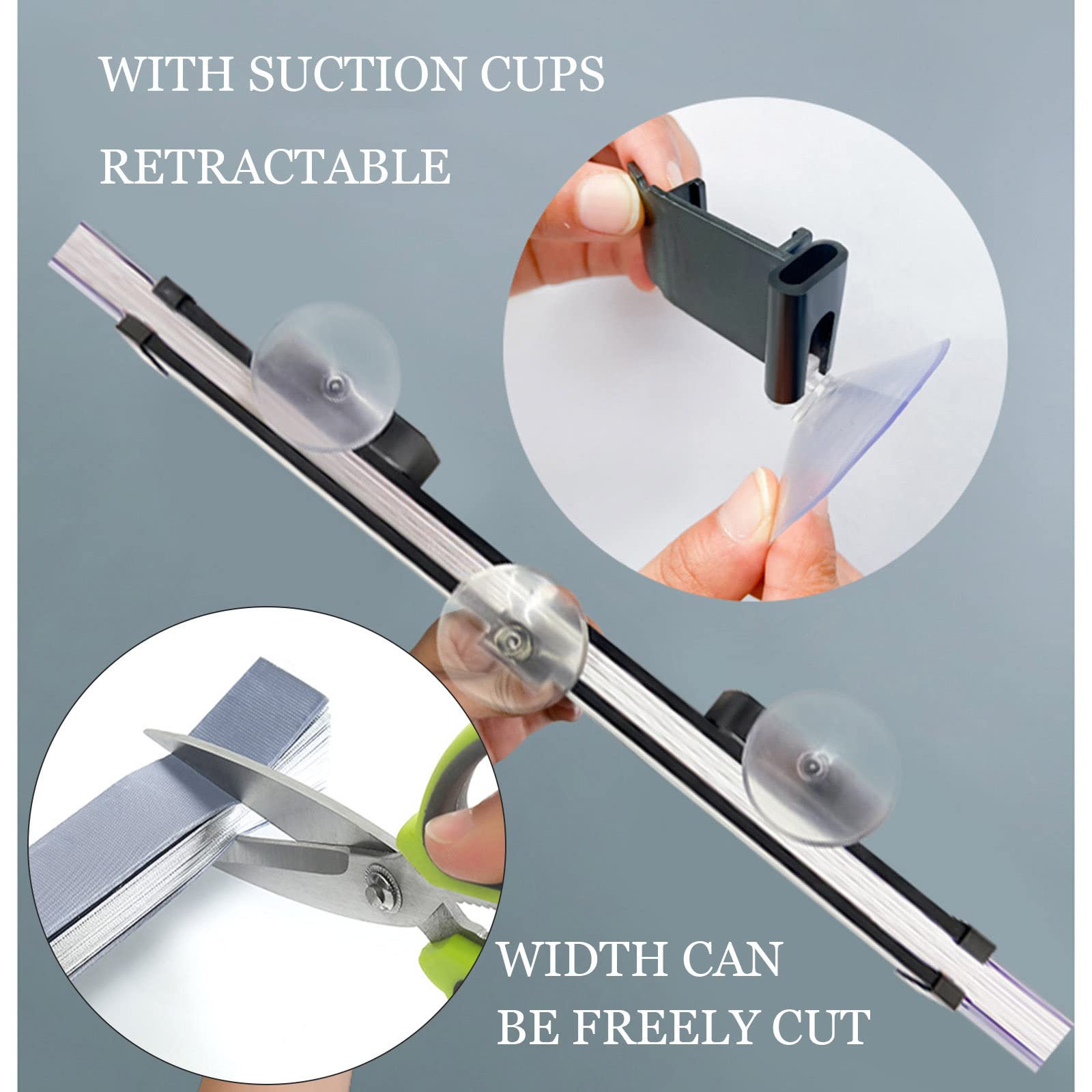 WITH SUCTION CUPS

RETRACTABLE

WIDTH CAN BE FREELY CUT