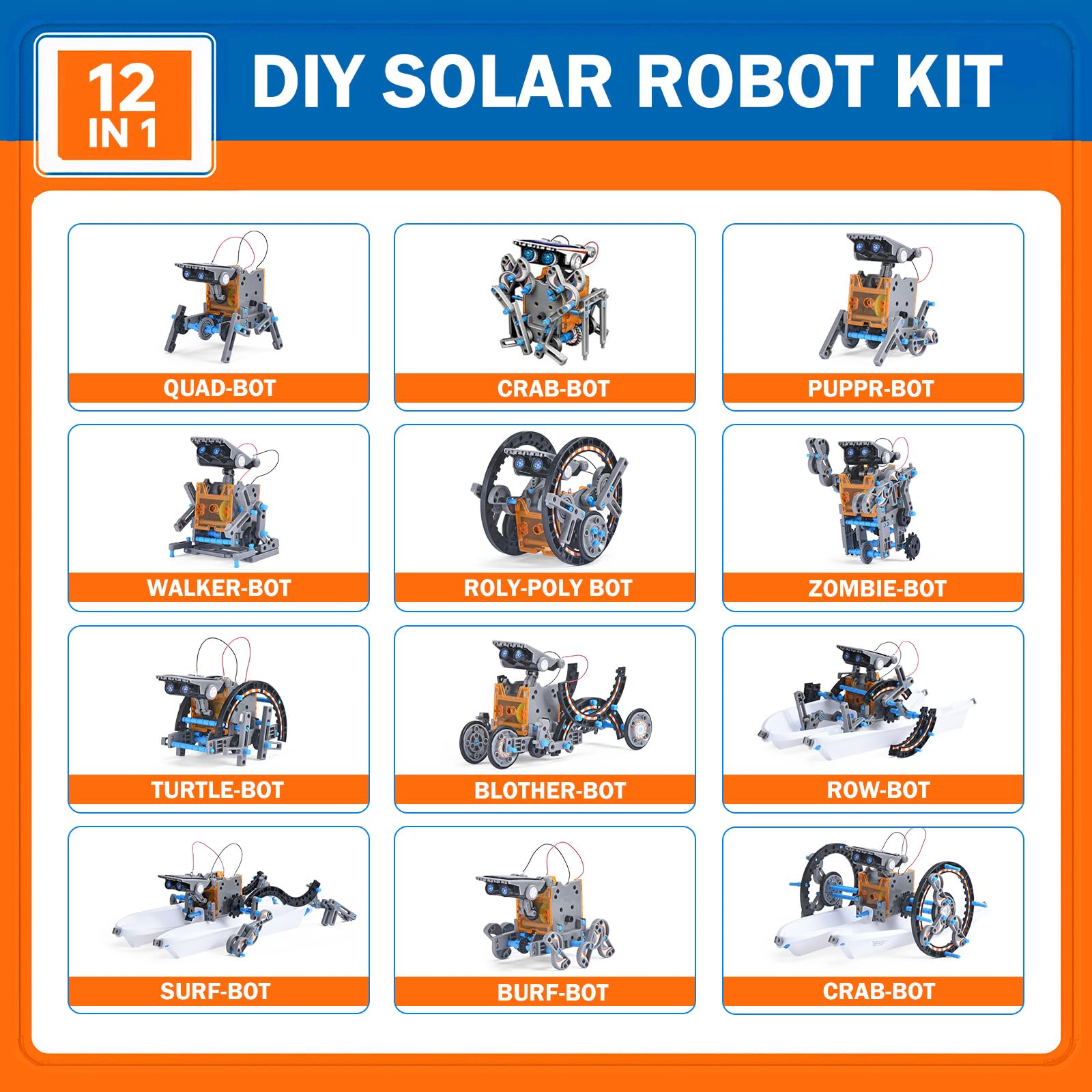 12 IN 1

DIY SOLAR ROBOT KIT

QUAD-BOT

CRAB-BOT

PUPPR-BOT

WALKER-BOT

ROLY-POLY BOT

ZOMBIE-BOT

TURTLE-BOT

BLOTHER-BOT

ROW-BOT

SURF-BOT

BURF-BOT

CRAB-BOT