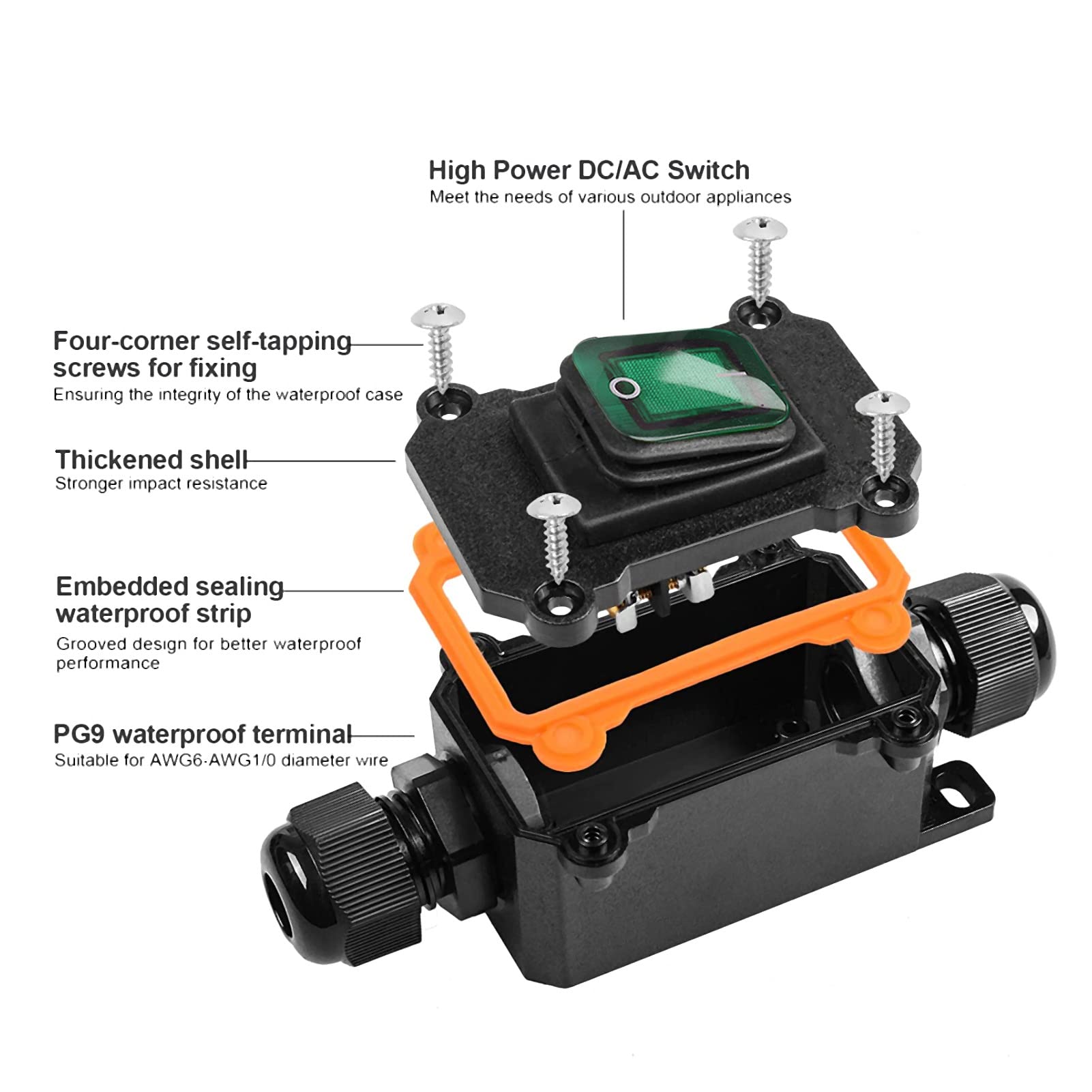 High Power DC/AC Switch
Meet the needs of various outdoor appliances

Four-corner self-tapping screws for fixing
Ensuring the integrity of the waterproof case

Thickened shell
Stronger impact resistance

Embedded sealing waterproof strip
Grooved design for better waterproof performance

PG9 waterproof terminal
Suitable for AWG6-AWG1/0 diameter wire