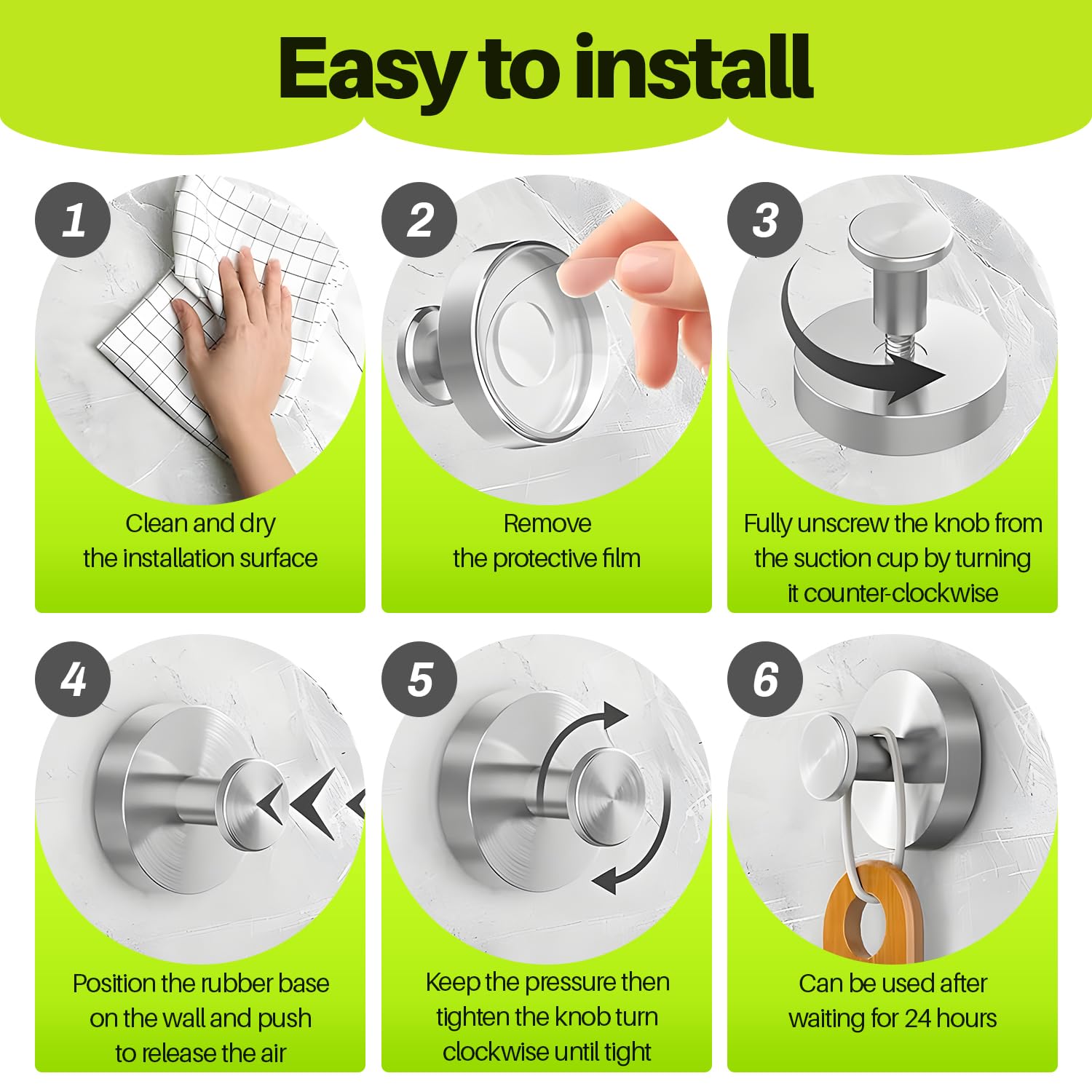 Easy to install

1
Clean and dry the installation surface

2
Remove the protective film

3
Fully unscrew the knob from the suction cup by turning it counter-clockwise

4
Position the rubber base on the wall and push to release the air

5
Keep the pressure then tighten the knob turn clockwise until tight

6
Can be used after waiting for 24 hours