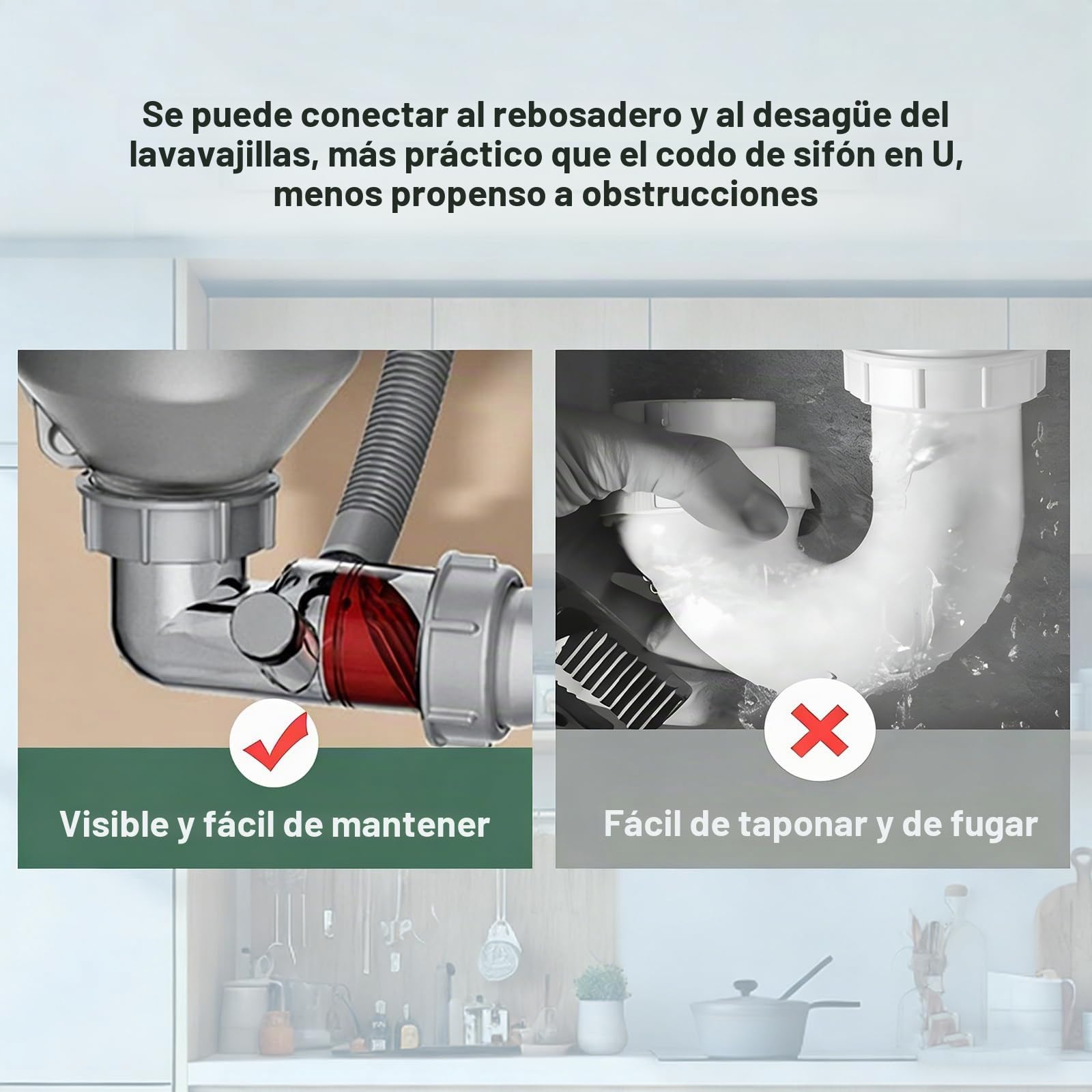 Se puede conectar al rebosadero y al desagüe del lavavajillas, más práctico que el codo de sifón en U, menos propenso a obstrucciones

Visible y fácil de mantener

Fácil de taponar y de fugar