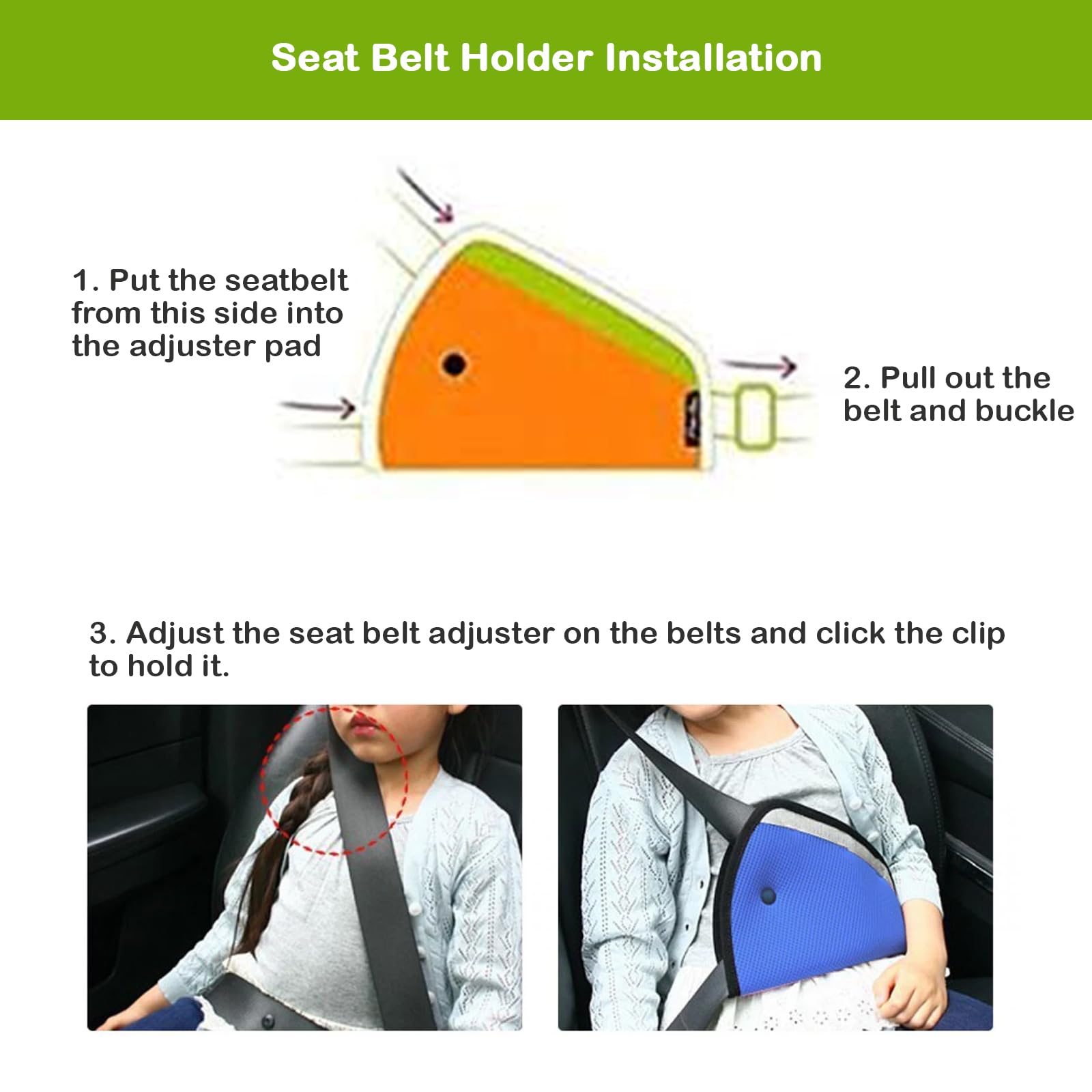 Seat Belt Holder Installation

1. Put the seatbelt from this side into the adjuster pad

2. Pull out the belt and buckle

3. Adjust the seat belt adjuster on the belts and click the clip to hold it.