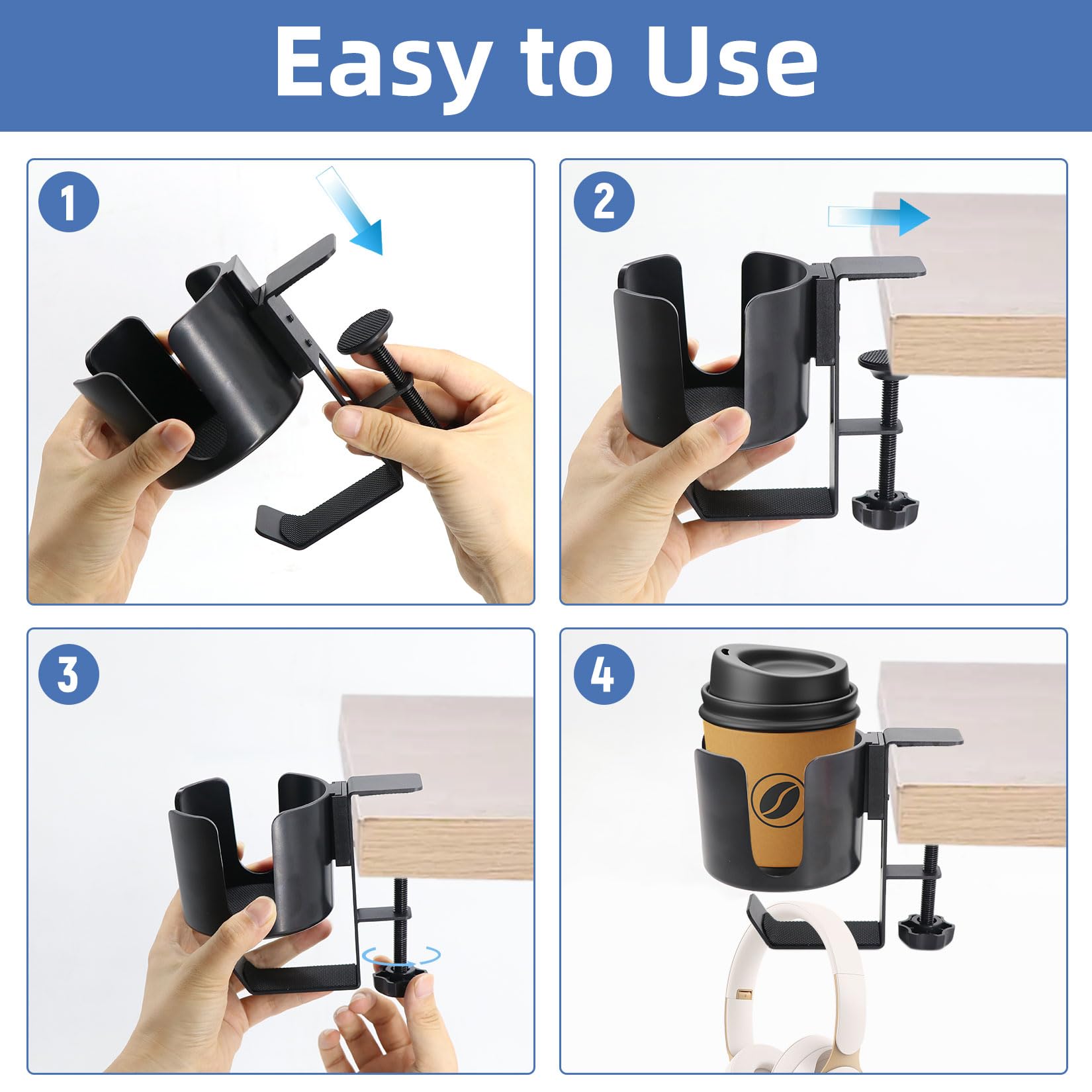 Easy to Use

1

2

3

4