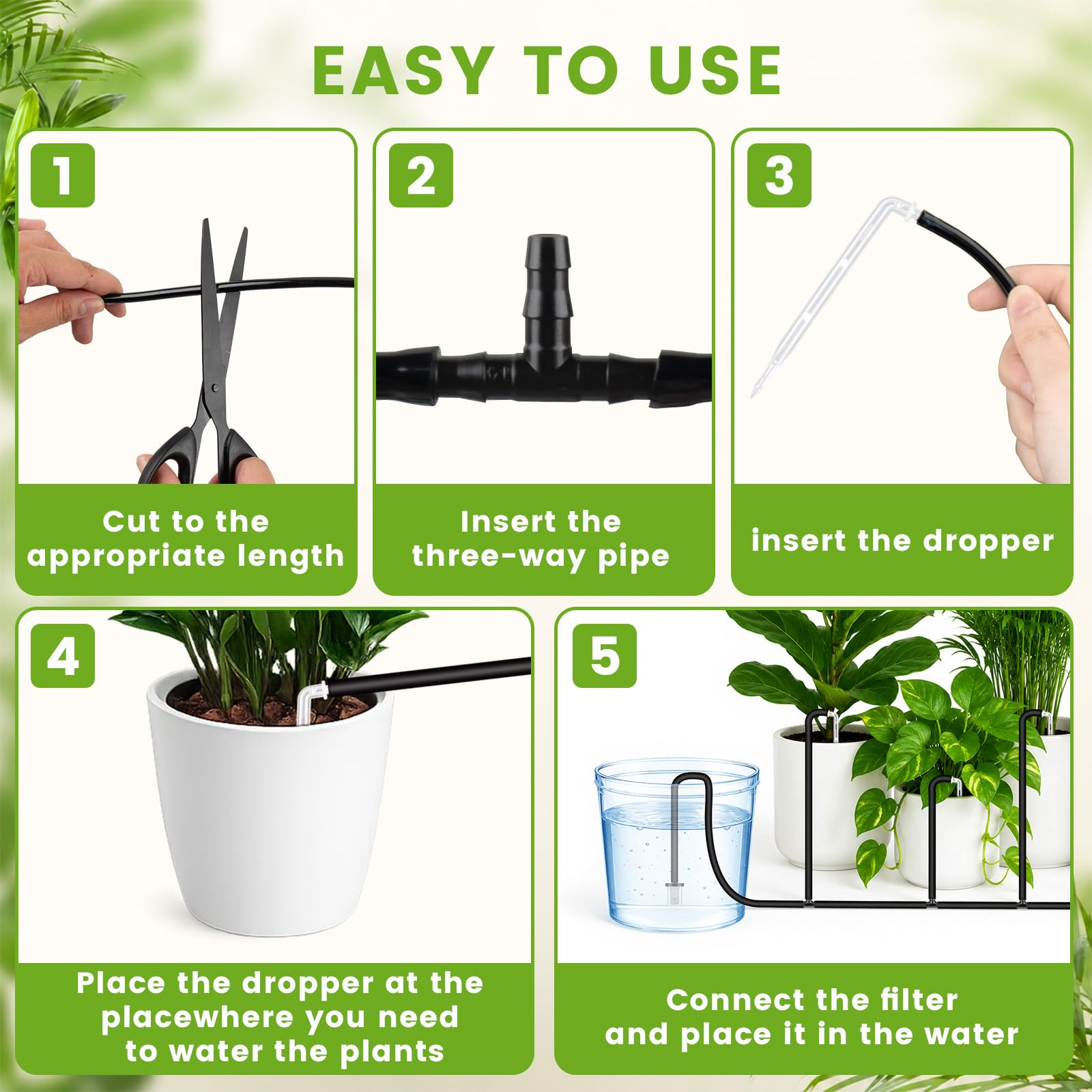 EASY TO USE

1

Cut to the appropriate length

2

Insert the three-way pipe

3

insert the dropper

4

Place the dropper at the placewhere you need to water the plants

5

Connect the filter and place it in the water