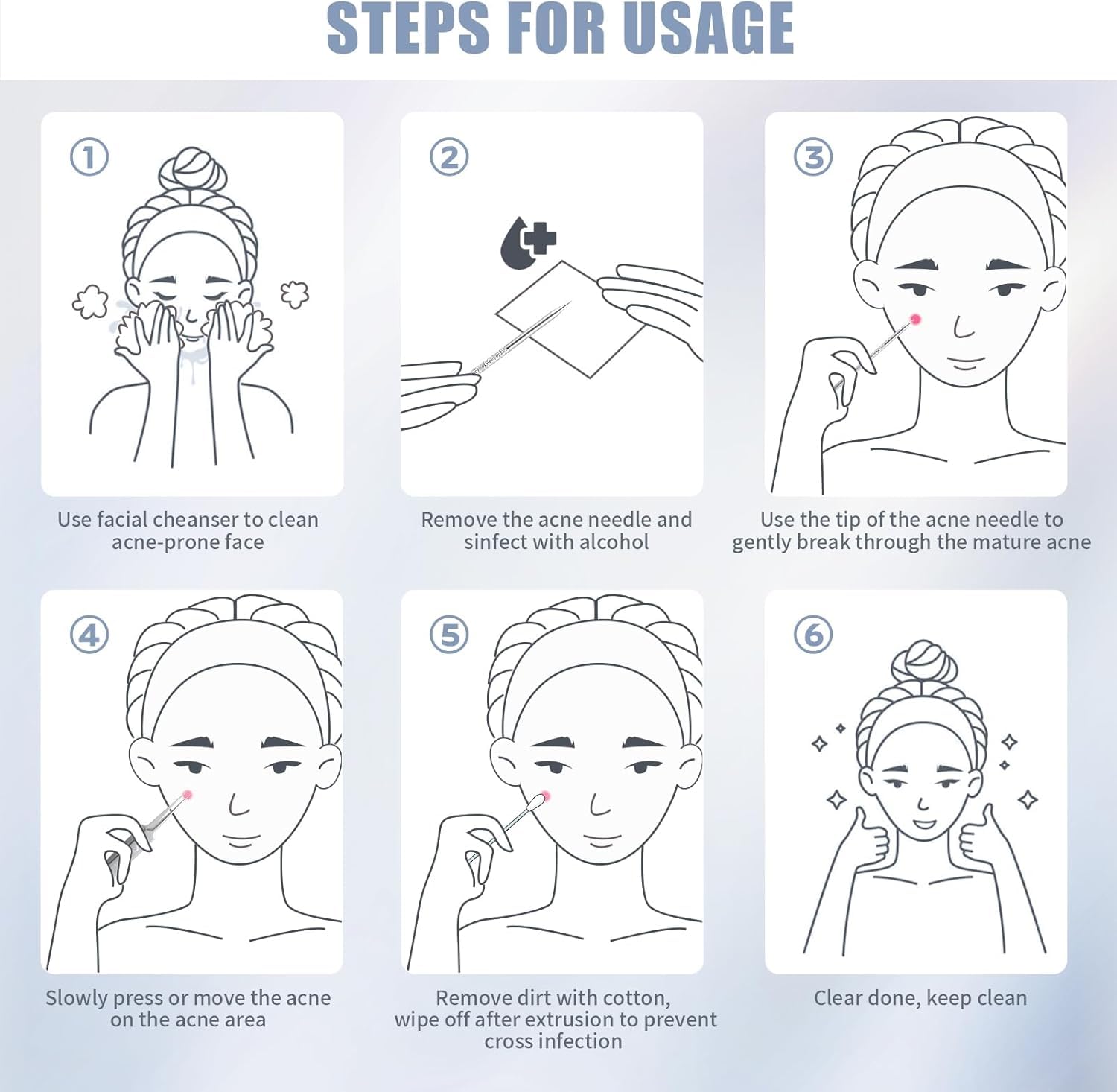 STEPS FOR USAGE

①

Use facial cheanser to clean acne-prone face

②

Remove the acne needle and sinfect with alcohol

③

Use the tip of the acne needle to gently break through the mature acne

④

Slowly press or move the acne on the acne area

⑤

Remove dirt with cotton, wipe off after extrusion to prevent cross infection

⑥

Clear done, keep clean