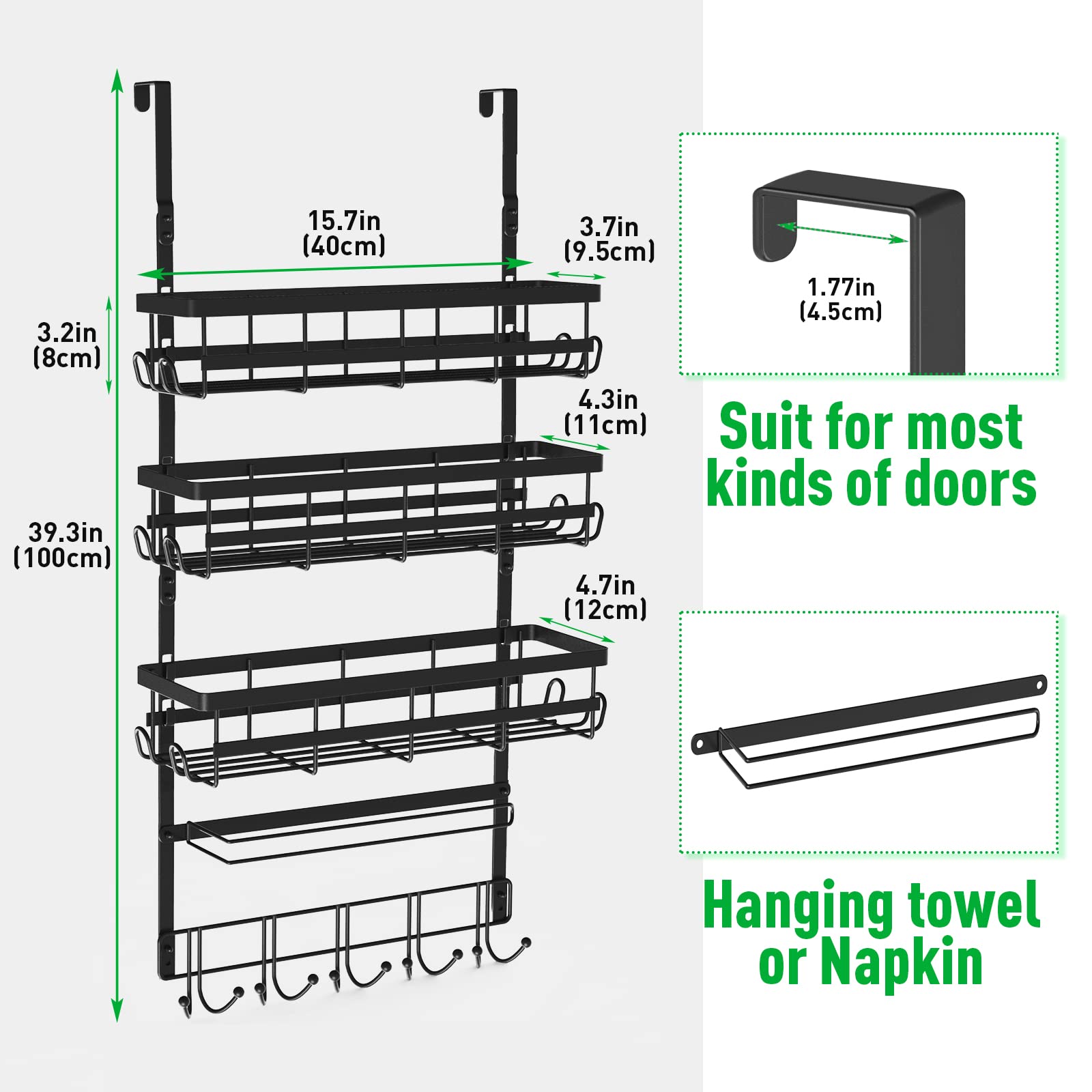 15.7in
(40cm)

3.7in
(9.5cm)

3.2in
(8cm)

4.3in
(11cm)

39.3in
(100cm)

4.7in
(12cm)

1.77in
(4.5cm)

Suit for most kinds of doors

Hanging towel or Napkin