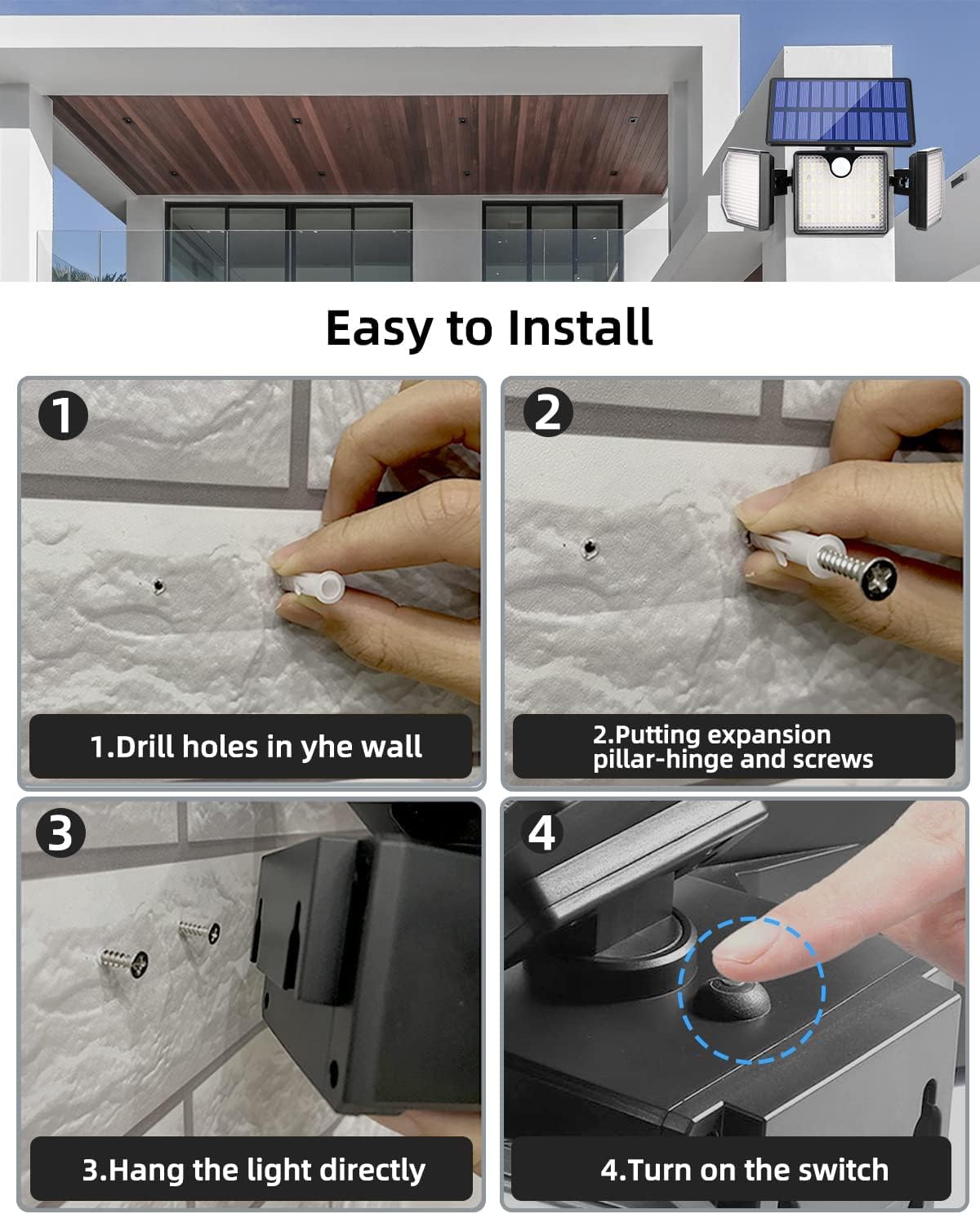 Easy to Install

1

1.Drill holes in yhe wall

2

2.Putting expansion pillar-hinge and screws

3

3.Hang the light directly

4

4.Turn on the switch