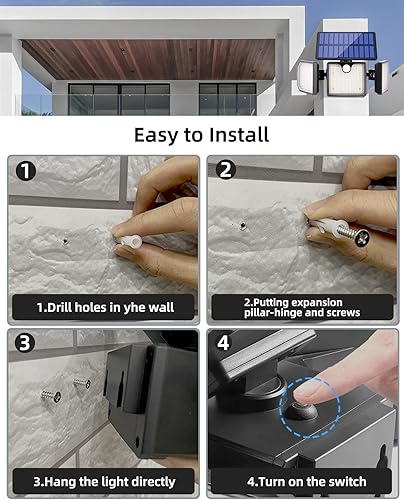 Easy to Install

1

1.Drill holes in yhe wall

2

2.Putting expansion pillar-hinge and screws

3

3.Hang the light directly

4

4.Turn on the switch