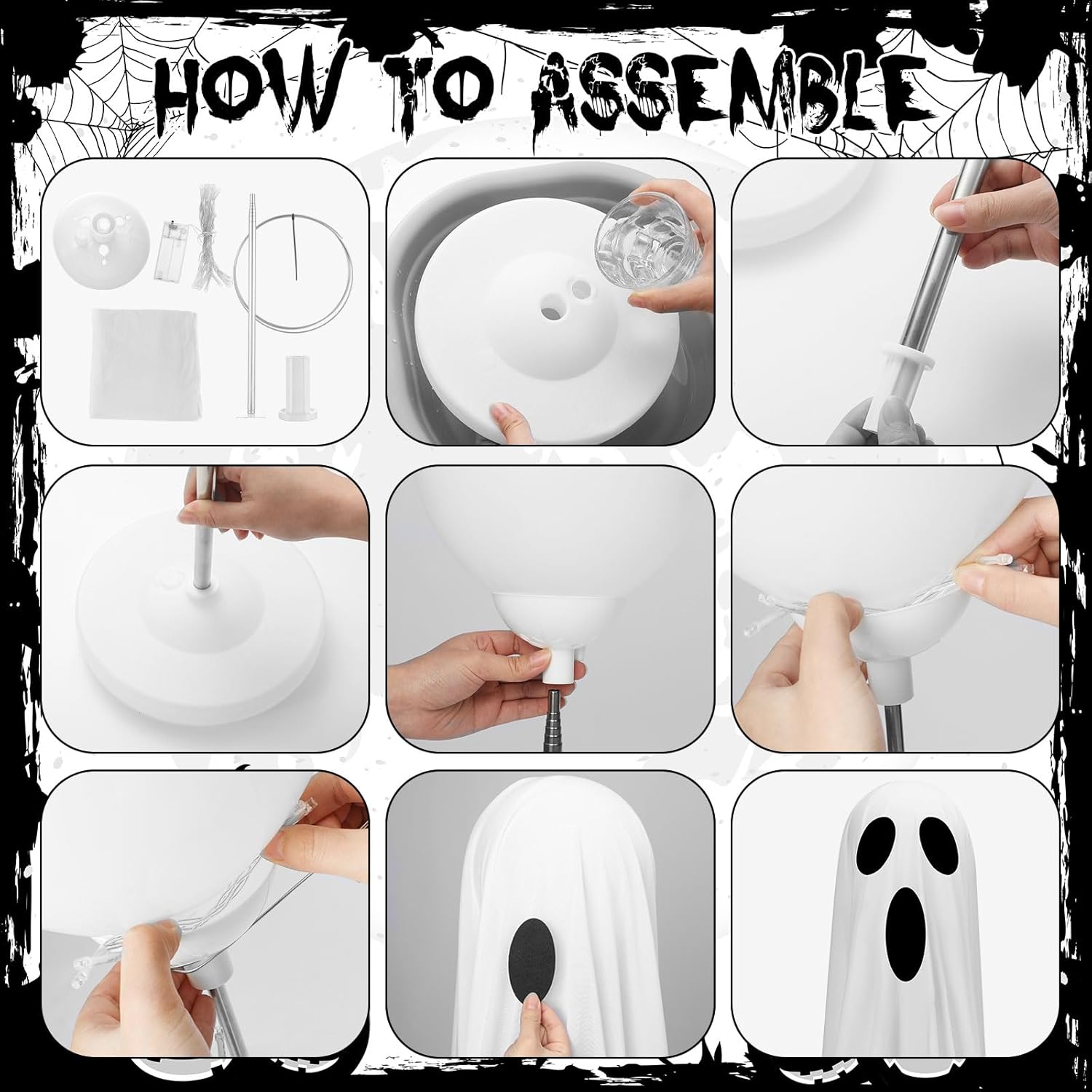 HOW TO ASSEMBLE