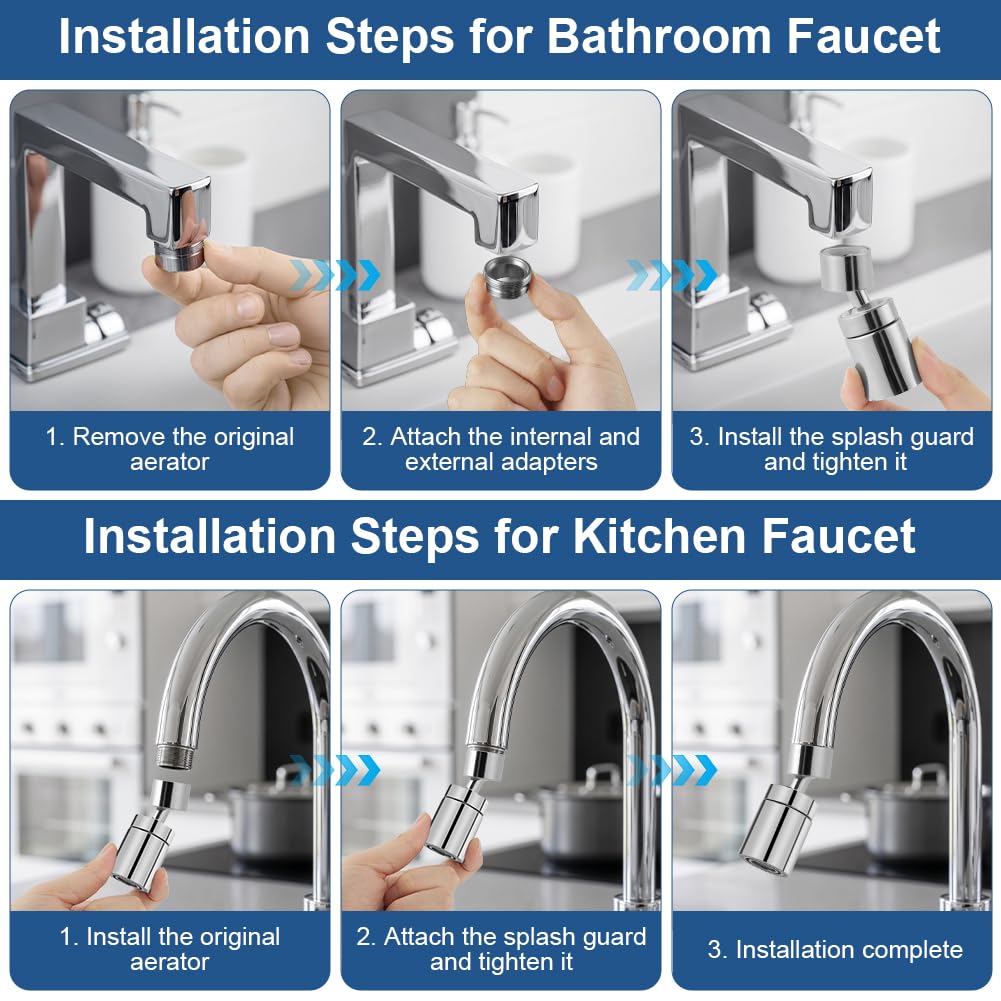 Installation Steps for Bathroom Faucet

1. Remove the original aerator

2. Attach the internal and external adapters

3. Install the splash guard and tighten it

Installation Steps for Kitchen Faucet

1. Install the original aerator

2. Attach the splash guard and tighten it

3. Installation complete