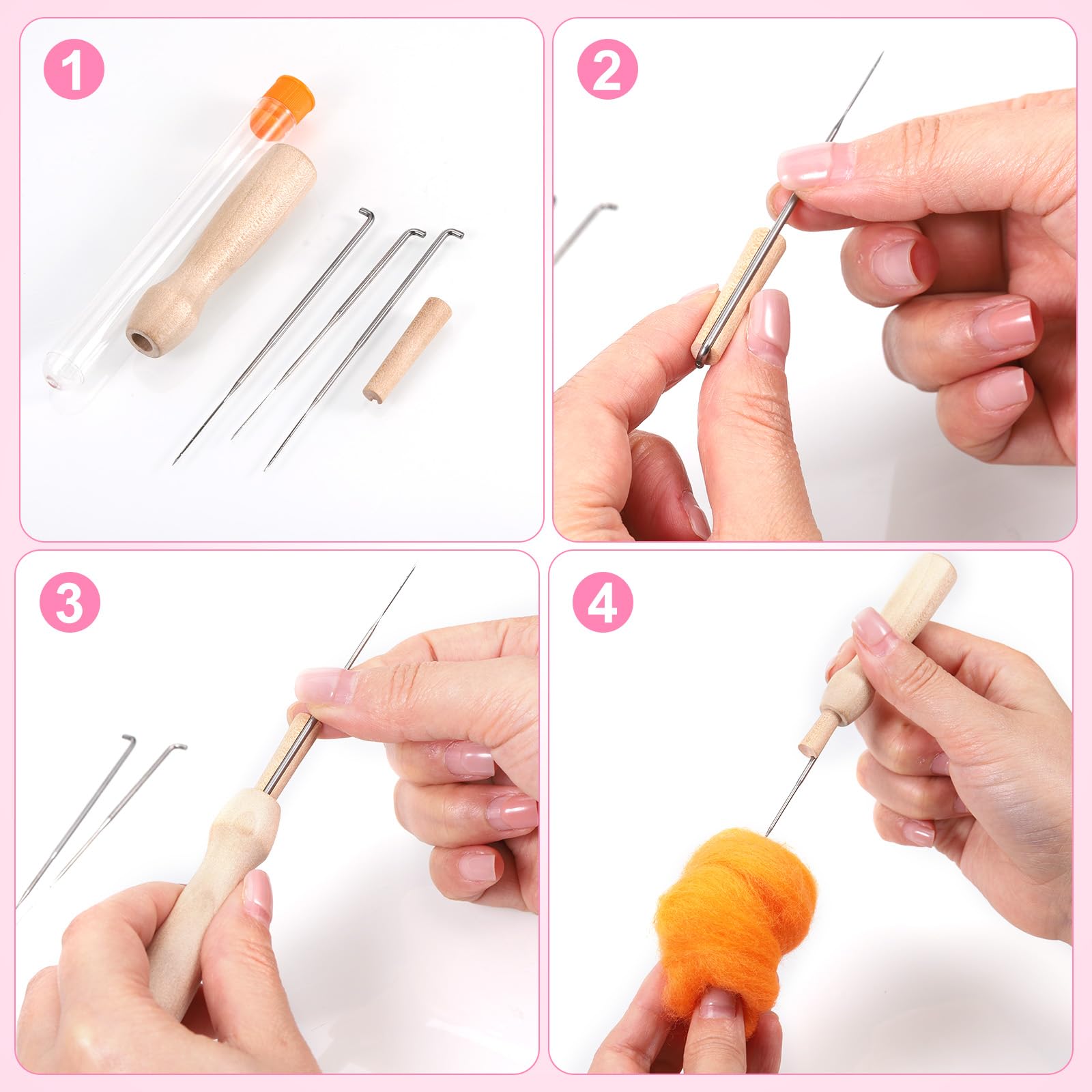 1

2

3

4