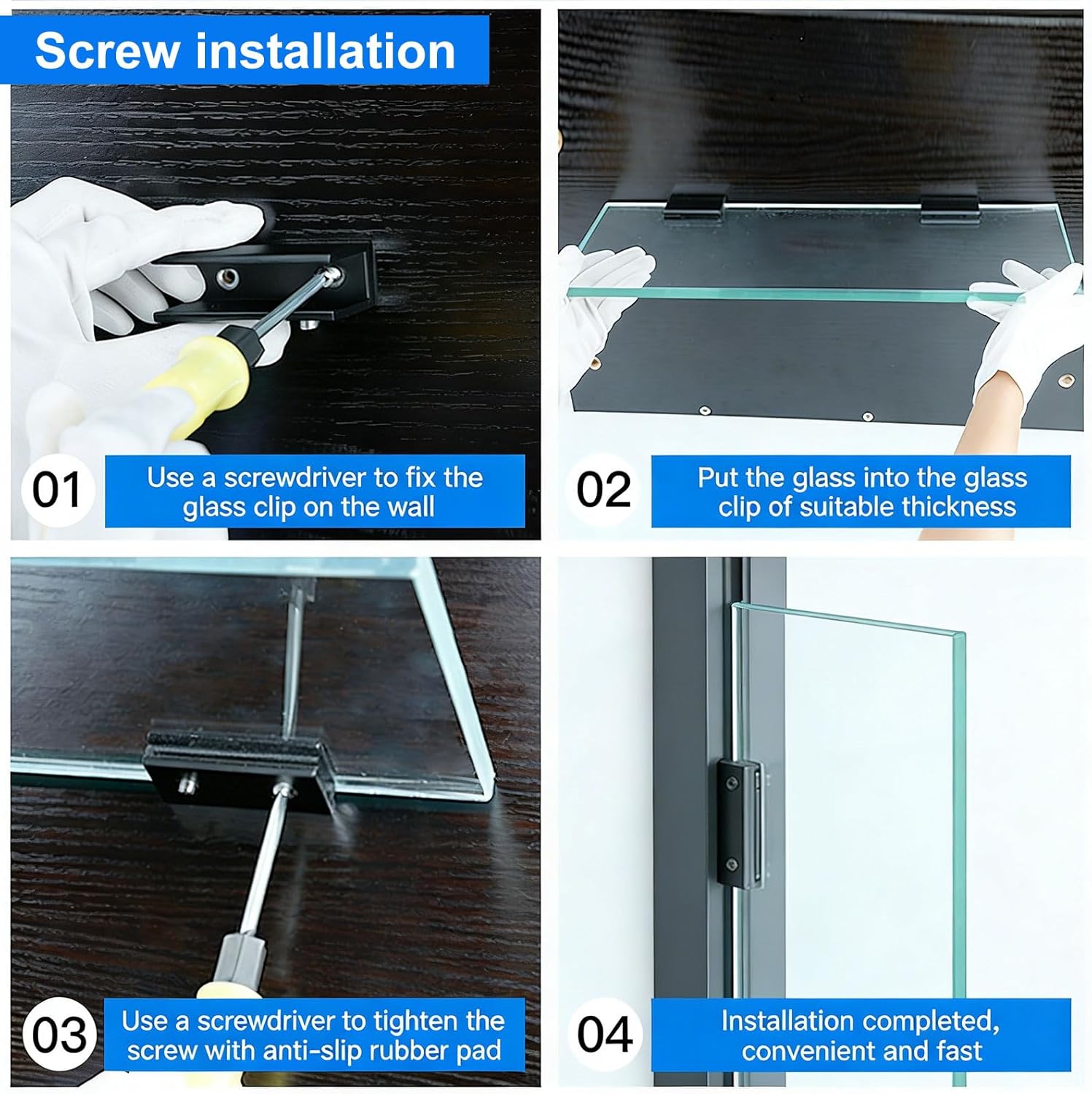 Screw installation

01 Use a screwdriver to fix the glass clip on the wall

02 Put the glass into the glass clip of suitable thickness

03 Use a screwdriver to tighten the screw with anti-slip rubber pad

04 Installation completed, convenient and fast