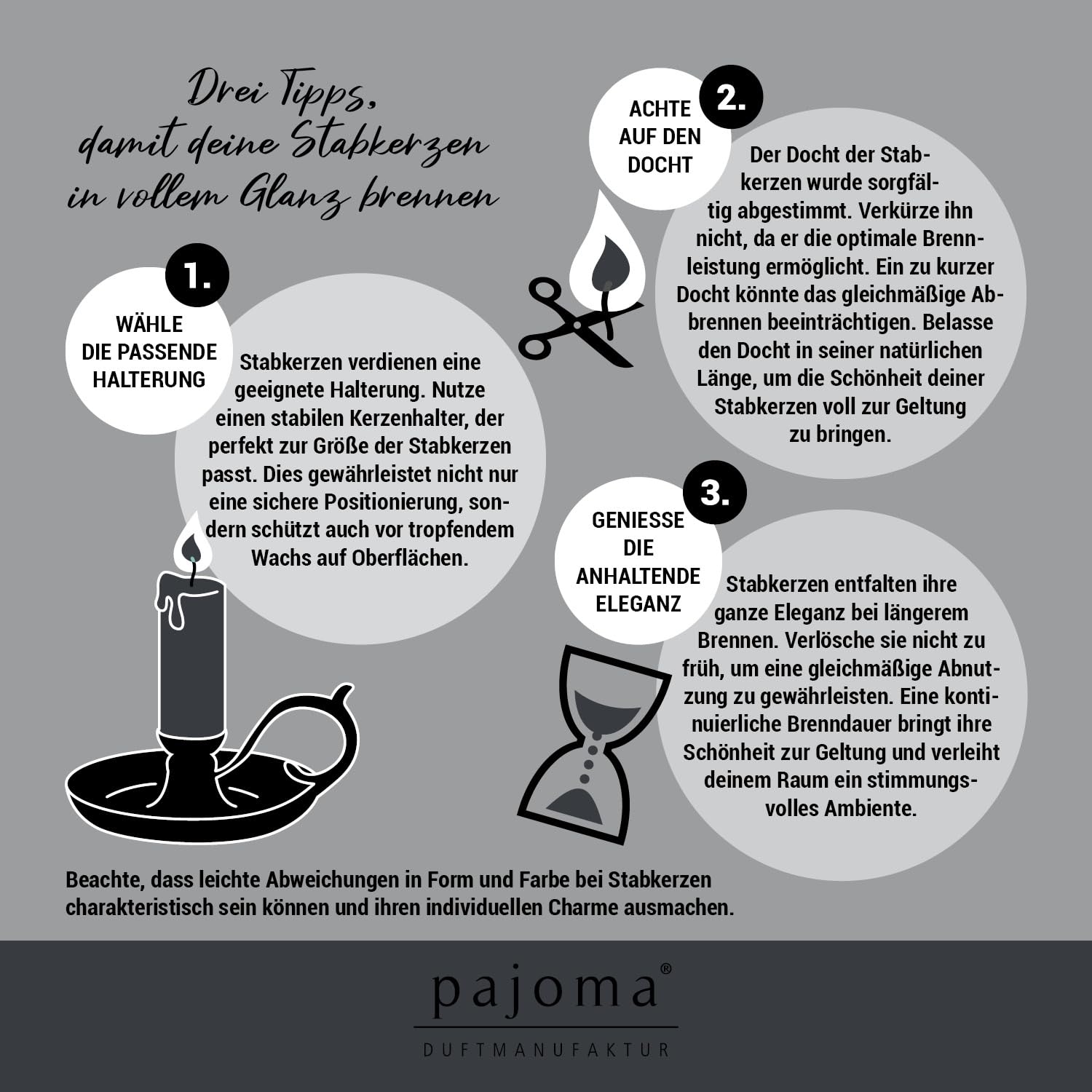 Drei Tipps, damit deine Stabkerzen in vollem Glanz brennen

1.
WÄHLE DIE PASSENDE HALTERUNG

Stabkerzen verdienen eine geeignete Halterung. Nutze einen stabilen Kerzenhalter, der perfekt zur Größe der Stabkerzen passt. Dies gewährleistet nicht nur eine sichere Positionierung, sondern schützt auch vor tropfendem Wachs auf Oberflächen.

2.
ACHTE AUF DEN DOCHT

Der Docht der Stabkerzen wurde sorgfältig abgestimmt. Verkürze ihn nicht, da er die optimale Brennleistung ermöglicht. Ein zu kurzer Docht könnte das gleichmäßige Abbrennen beeinträchtigen. Belasse den Docht in seiner natürlichen Länge, um die Schönheit deiner Stabkerzen voll zur Geltung zu bringen.

3.
GENIESSE DIE ANHALTENDE ELEGANZ

Stabkerzen entfalten ihre ganze Eleganz bei längerem Brennen. Verlösche sie nicht zu früh, um eine gleichmäßige Abnutzung zu gewährleisten. Eine kontinuierliche Brenndauer bringt ihre Schönheit zur Geltung und verleiht deinem Raum ein stimmungsvolles Ambiente.

Beachte, dass leichte Abweichungen in Form und Farbe bei Stabkerzen charakteristisch sein können und ihren individuellen Charme ausmachen.

pajoma®
DUFTMANUFAKTUR