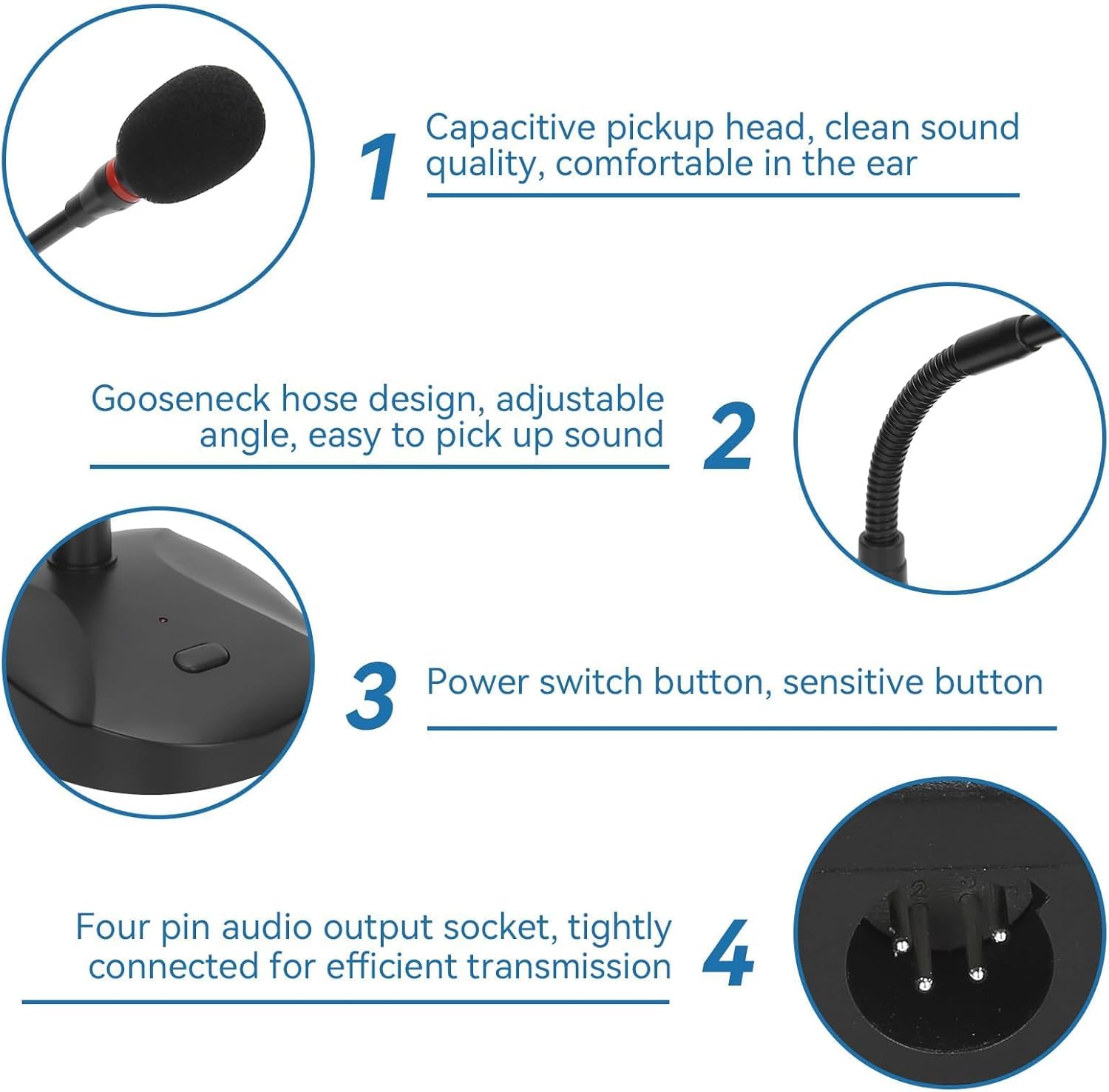 1 Capacitive pickup head, clean sound quality, comfortable in the ear

Gooseneck hose design, adjustable angle, easy to pick up sound 2

3 Power switch button, sensitive button

Four pin audio output socket, tightly connected for efficient transmission 4

2 3