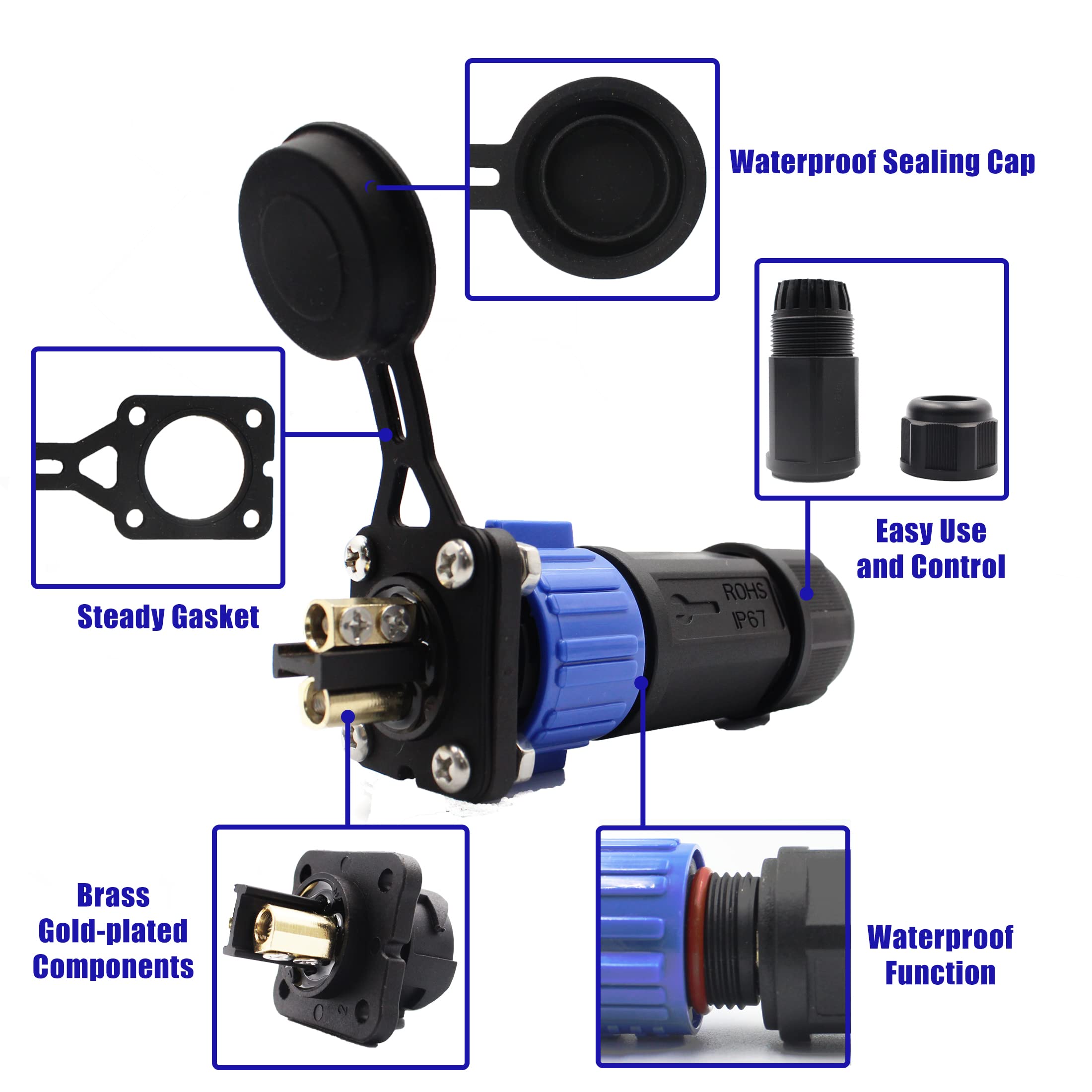 Waterproof Sealing Cap

Steady Gasket

Easy Use and Control

ROHS
IP67

Brass Gold-plated Components

Waterproof Function