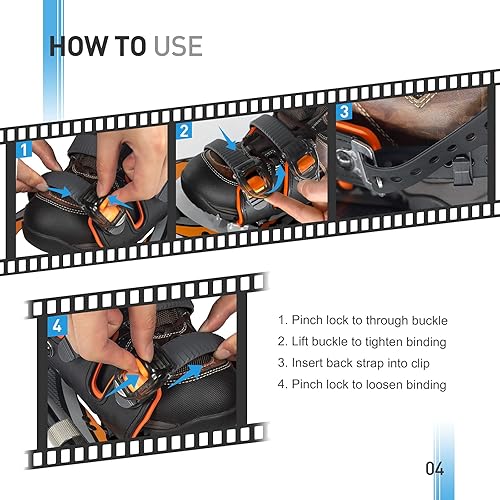 HOW TO USE

1

2

3

4

1. Pinch lock to through buckle
2. Lift buckle to tighten binding
3. Insert back strap into clip
4. Pinch lock to loosen binding

04