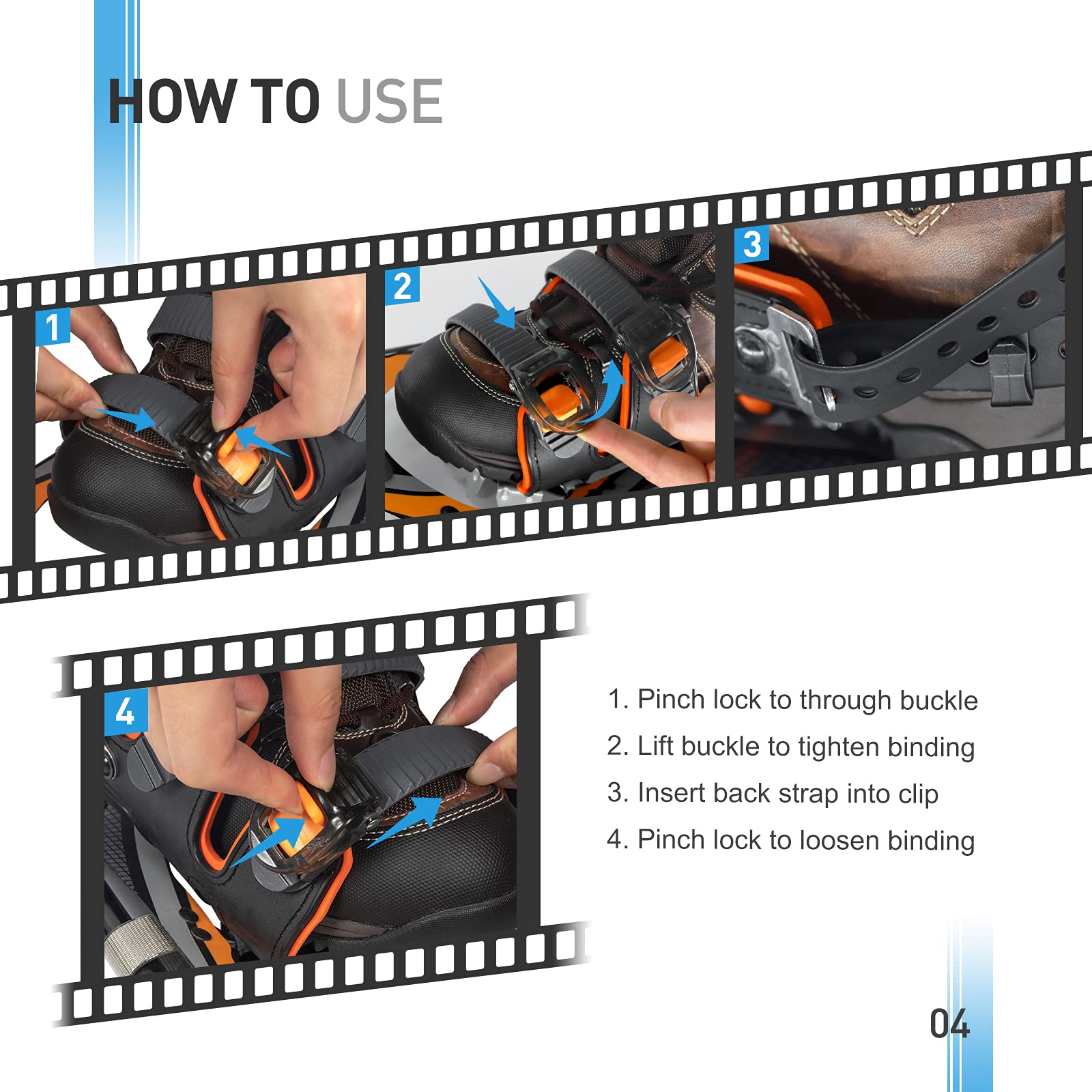 HOW TO USE

1

2

3

4

1. Pinch lock to through buckle
2. Lift buckle to tighten binding
3. Insert back strap into clip
4. Pinch lock to loosen binding

04