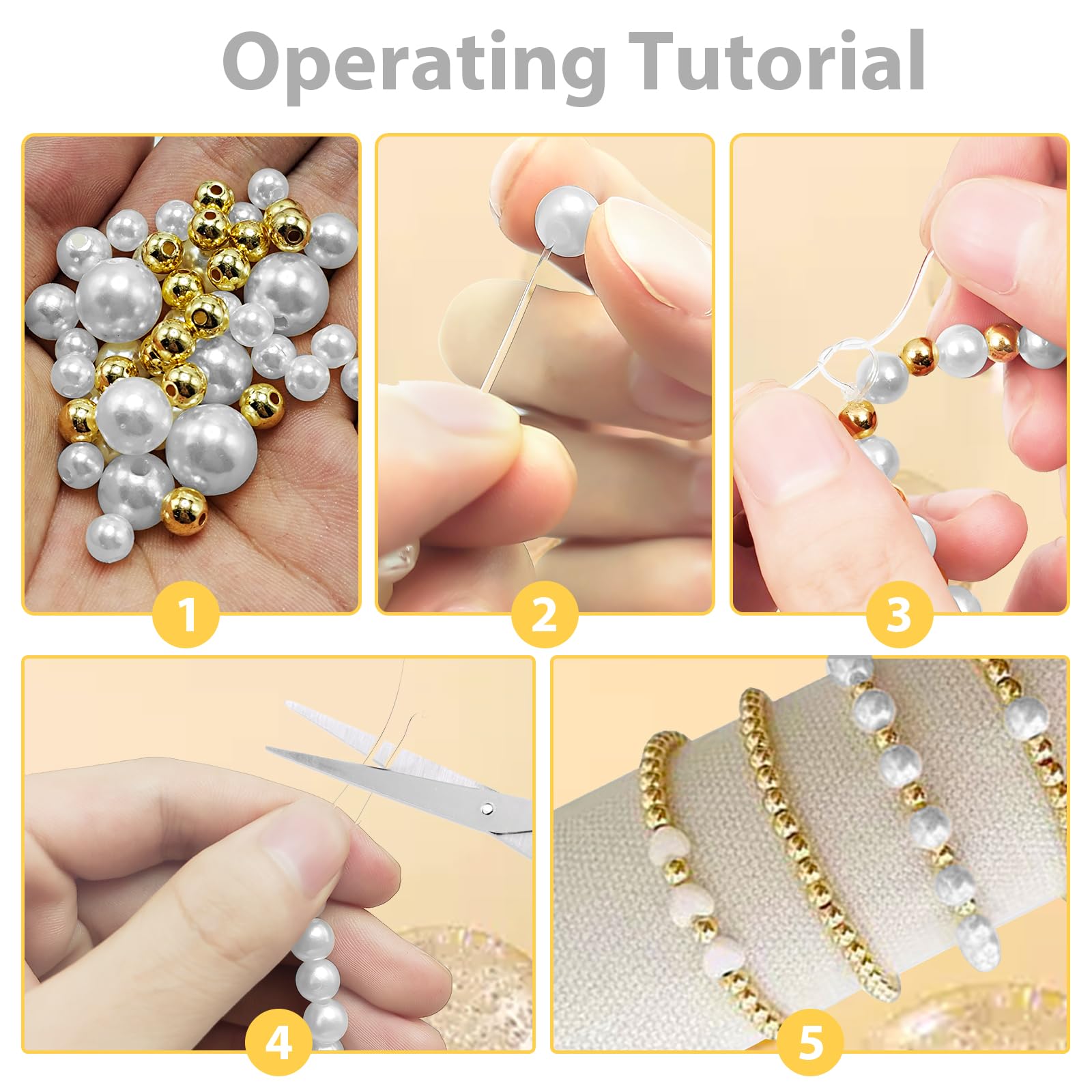 Operating Tutorial

1

2

3

4

5