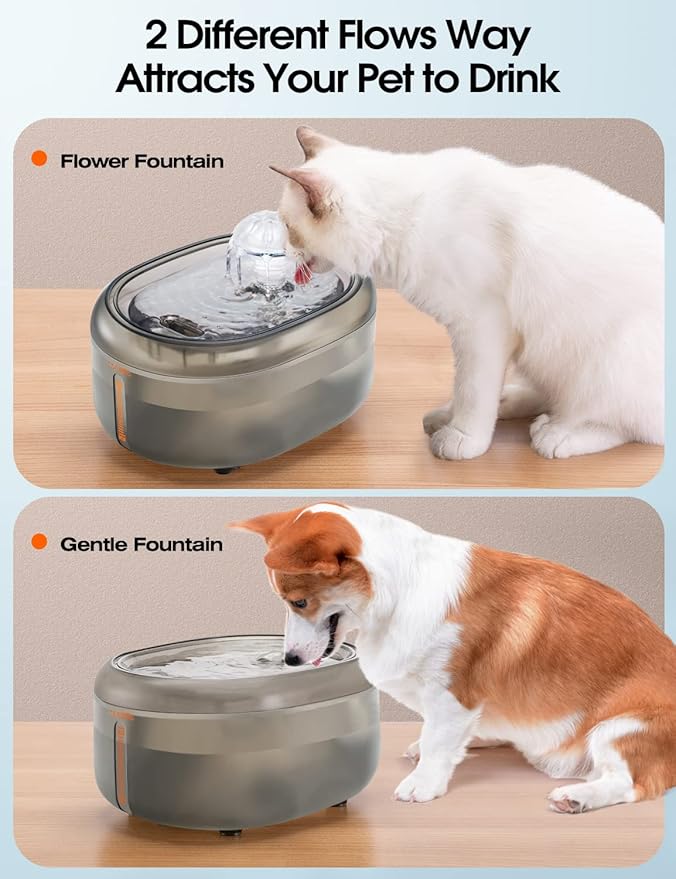 2 Different Flows Way Attracts Your Pet to Drink

Flower Fountain

Gentle Fountain