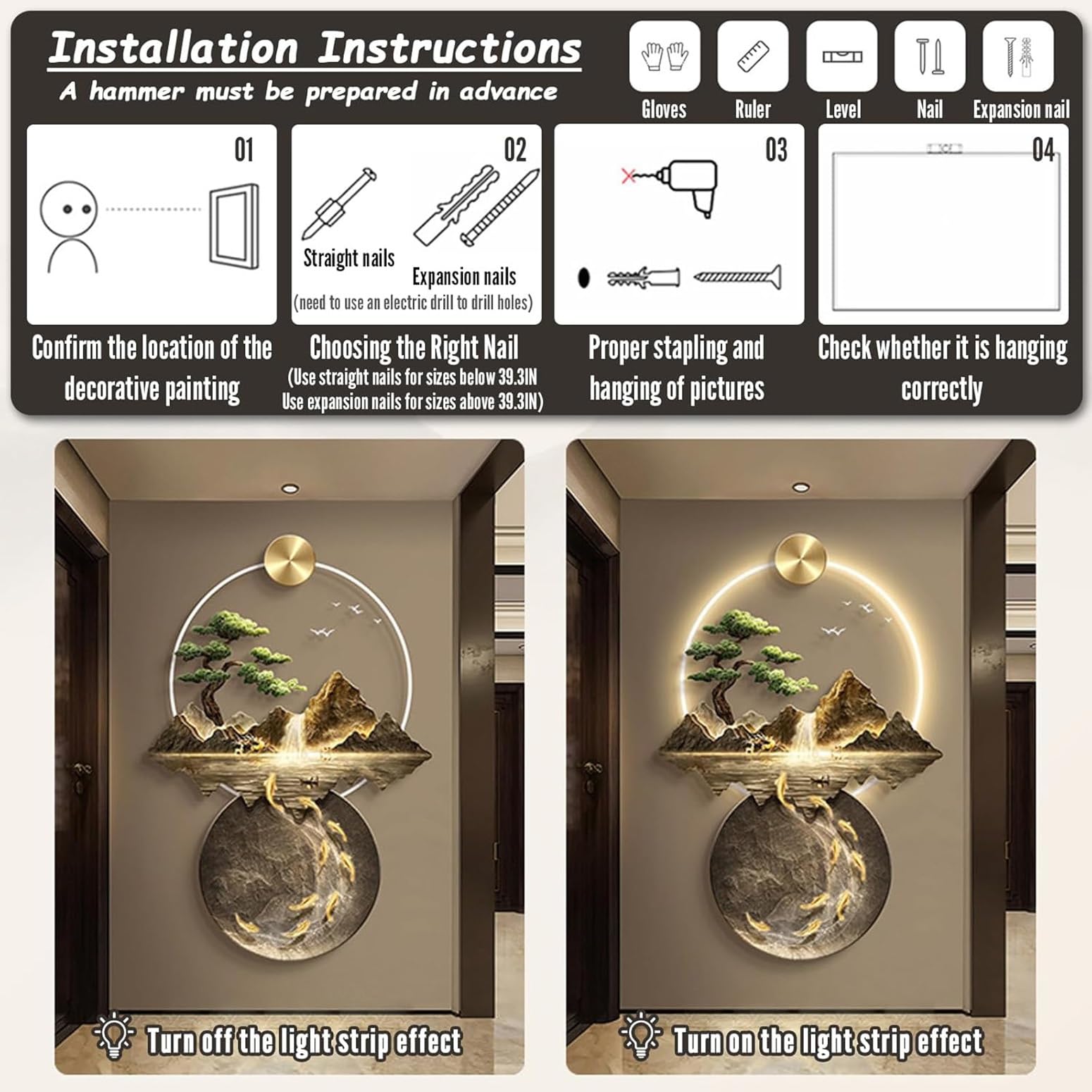 Installation Instructions

A hammer must be prepared in advance

Gloves

Ruler

Level

Nail

Expansion nail

01

Confirm the location of the decorative painting

02

Straight nails

Expansion nails

(need to use an electric drill to drill holes)

Choosing the Right Nail

(Use straight nails for sizes below 39.3IN Use expansion nails for sizes above 39.3IN)

03

Proper stapling and hanging of pictures

04

Check whether it is hanging correctly

Turn off the light strip effect

Turn on the light strip effect