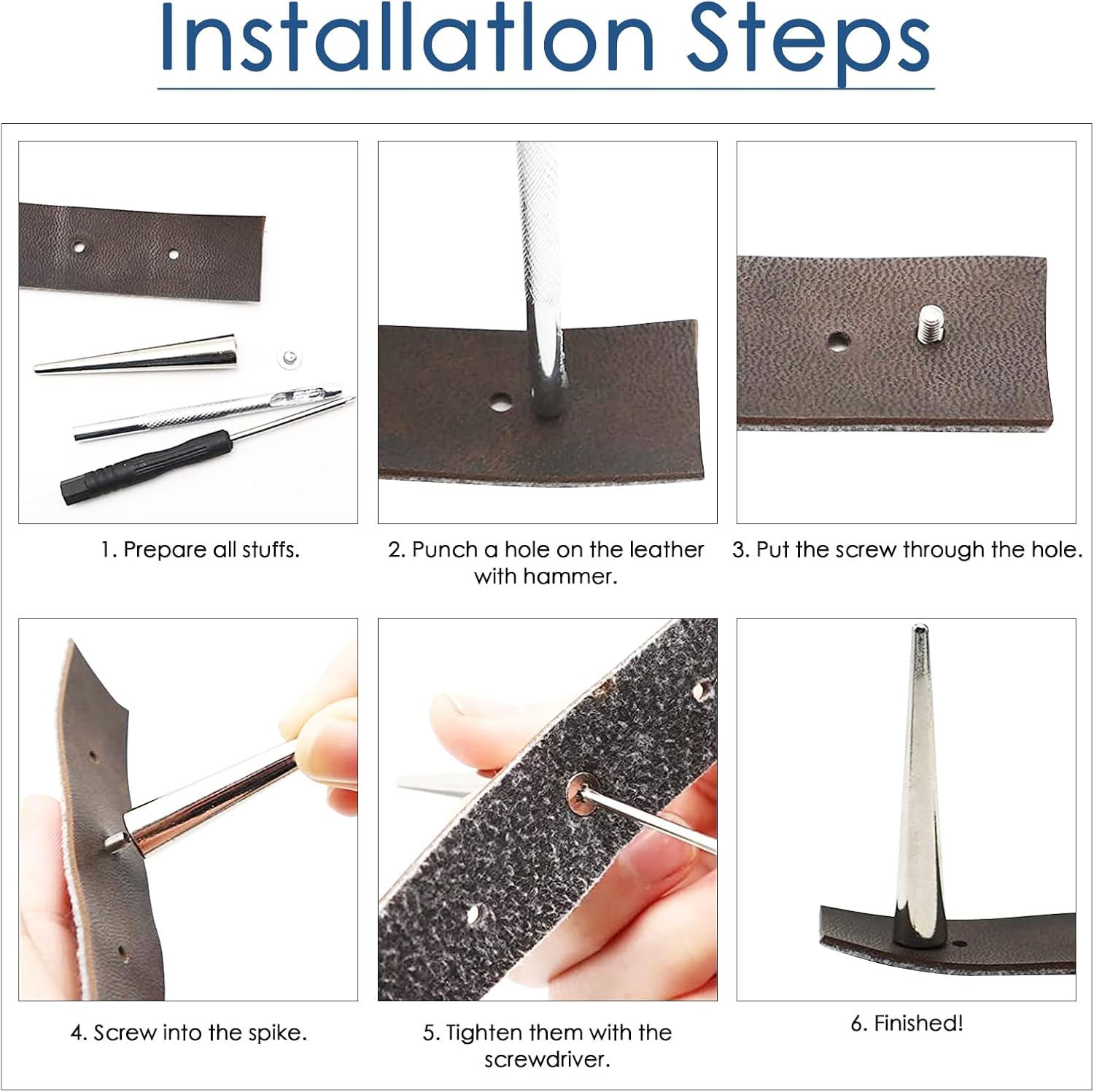 Installatlon Steps

1. Prepare all stuffs.

2. Punch a hole on the leather with hammer.

3. Put the screw through the hole.

4. Screw into the spike.

5. Tighten them with the screwdriver.

6. Finished!