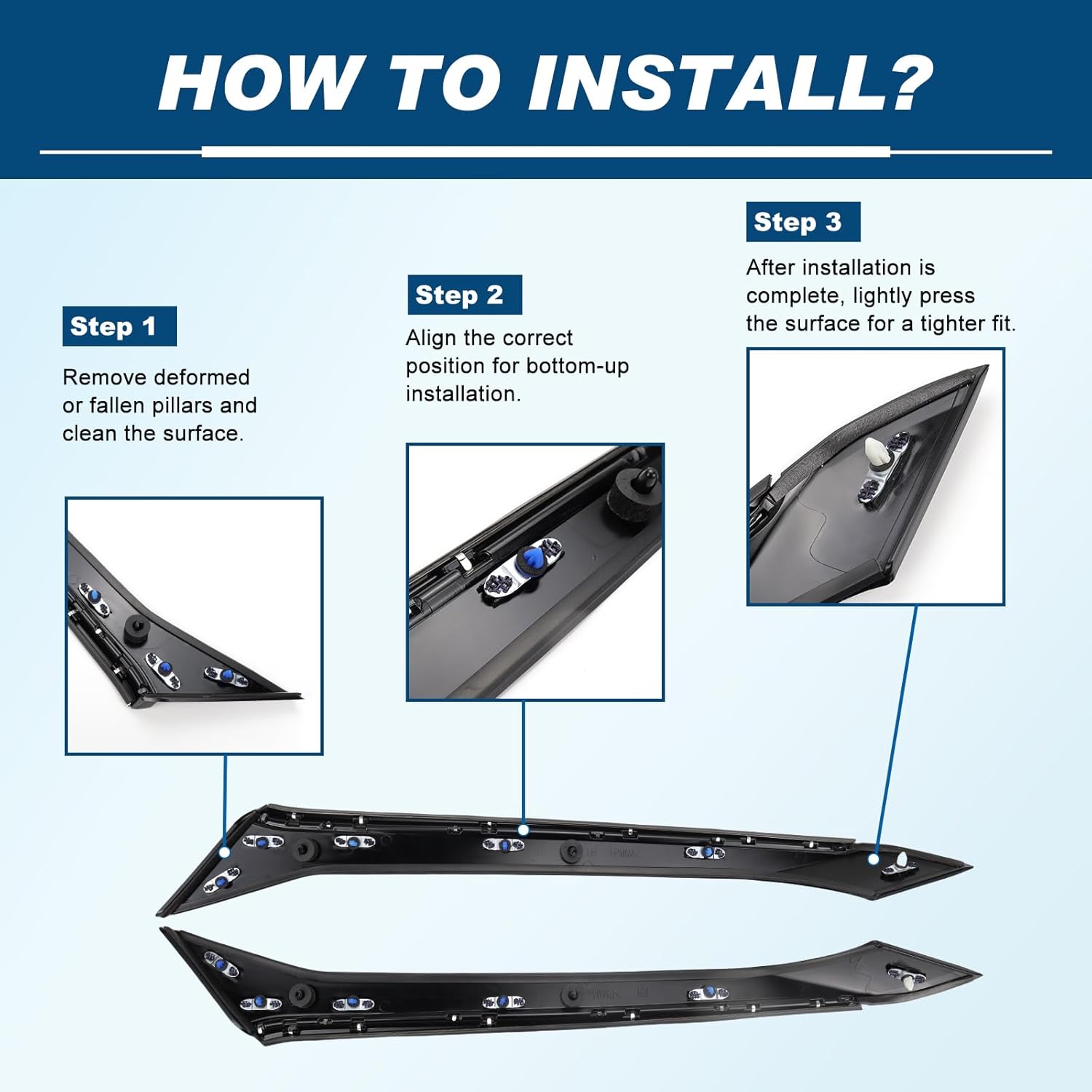 HOW TO INSTALL?

Step 1

Remove deformed or fallen pillars and clean the surface.

Step 2

Align the correct position for bottom-up installation.

Step 3

After installation is complete, lightly press the surface for a tighter fit.