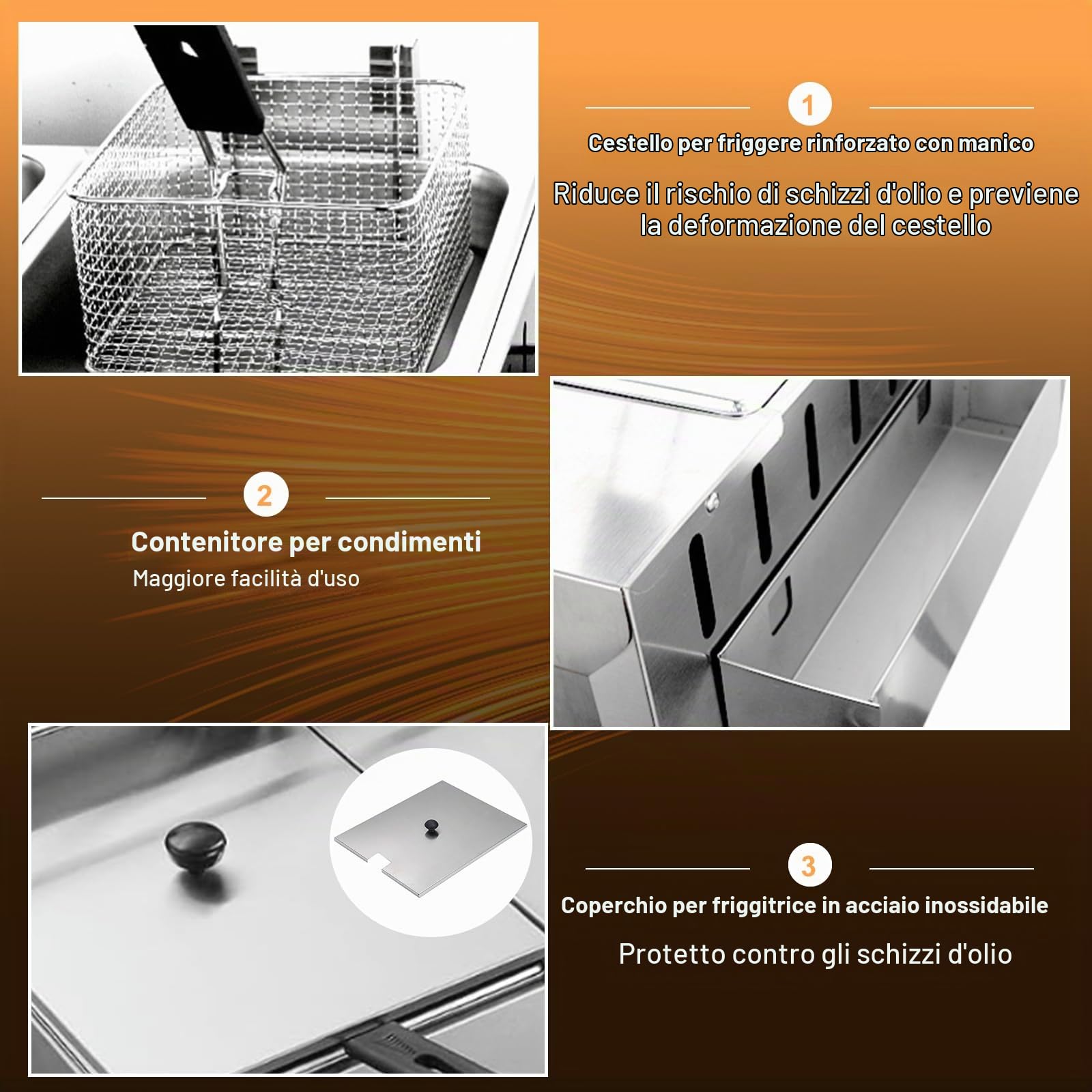 1

Cestello per friggere rinforzato con manico

Riduce il rischio di schizzi d'olio e previene la deformazione del cestello

2

Contenitore per condimenti

Maggiore facilità d'uso

3

Coperchio per friggitrice in acciaio inossidabile

Protetto contro gli schizzi d'olio