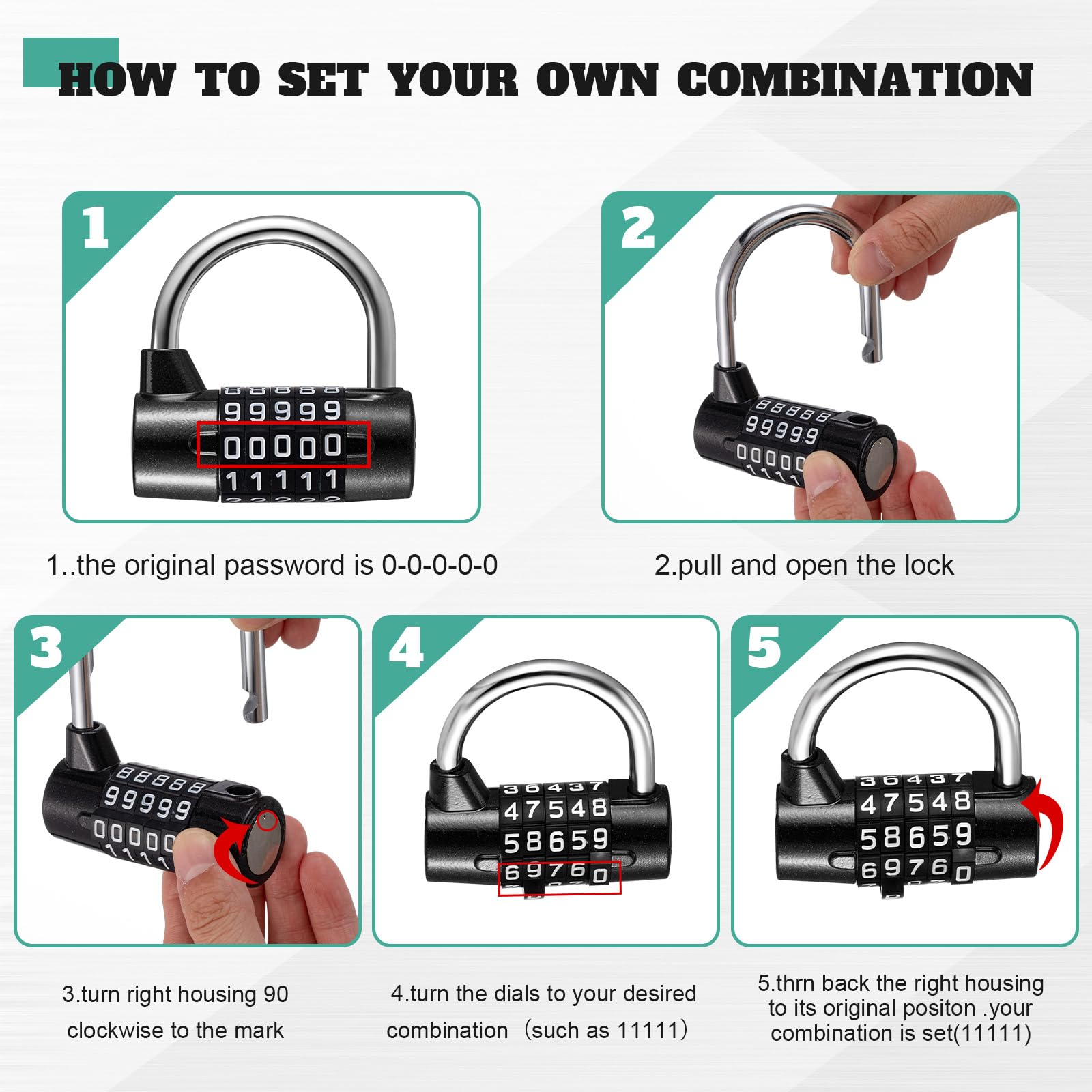 HOW TO SET YOUR OWN COMBINATION

1

99999
00000
11111

1..the original password is 0-0-0-0-0

2

99999
00000

2.pull and open the lock

3

99999
00000

3.turn right housing 90 clockwise to the mark

4

36437
47548
58659
69760

4.turn the dials to your desired combination（such as 11111）

5

36437
47548
58659
69760

5.thrn back the right housing to its original positon .your combination is set(11111)