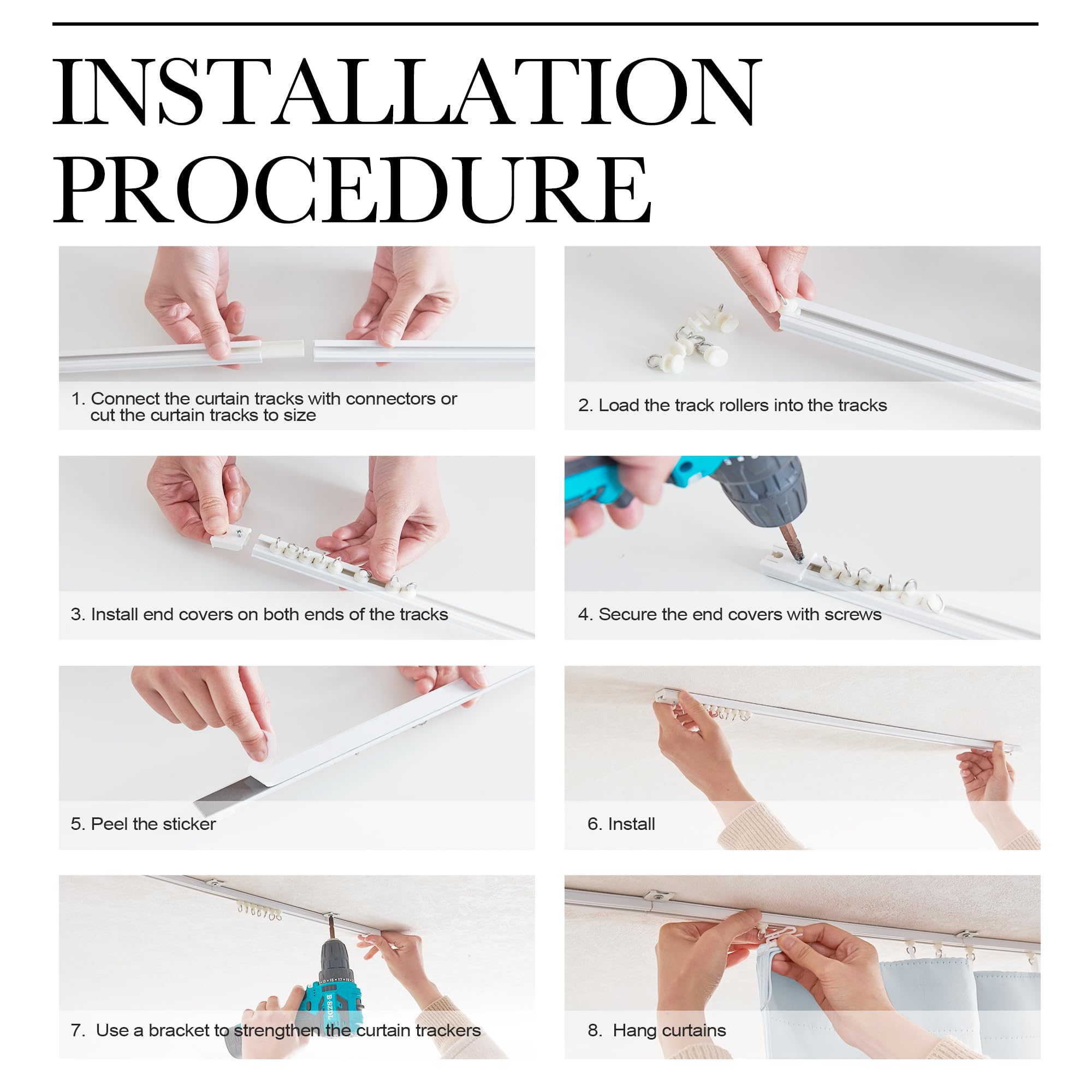 INSTALLATION PROCEDURE

1. Connect the curtain tracks with connectors or cut the curtain tracks to size

2. Load the track rollers into the tracks

3. Install end covers on both ends of the tracks

4. Secure the end covers with screws

5. Peel the sticker

6. Install

7. Use a bracket to strengthen the curtain trackers

8. Hang curtains