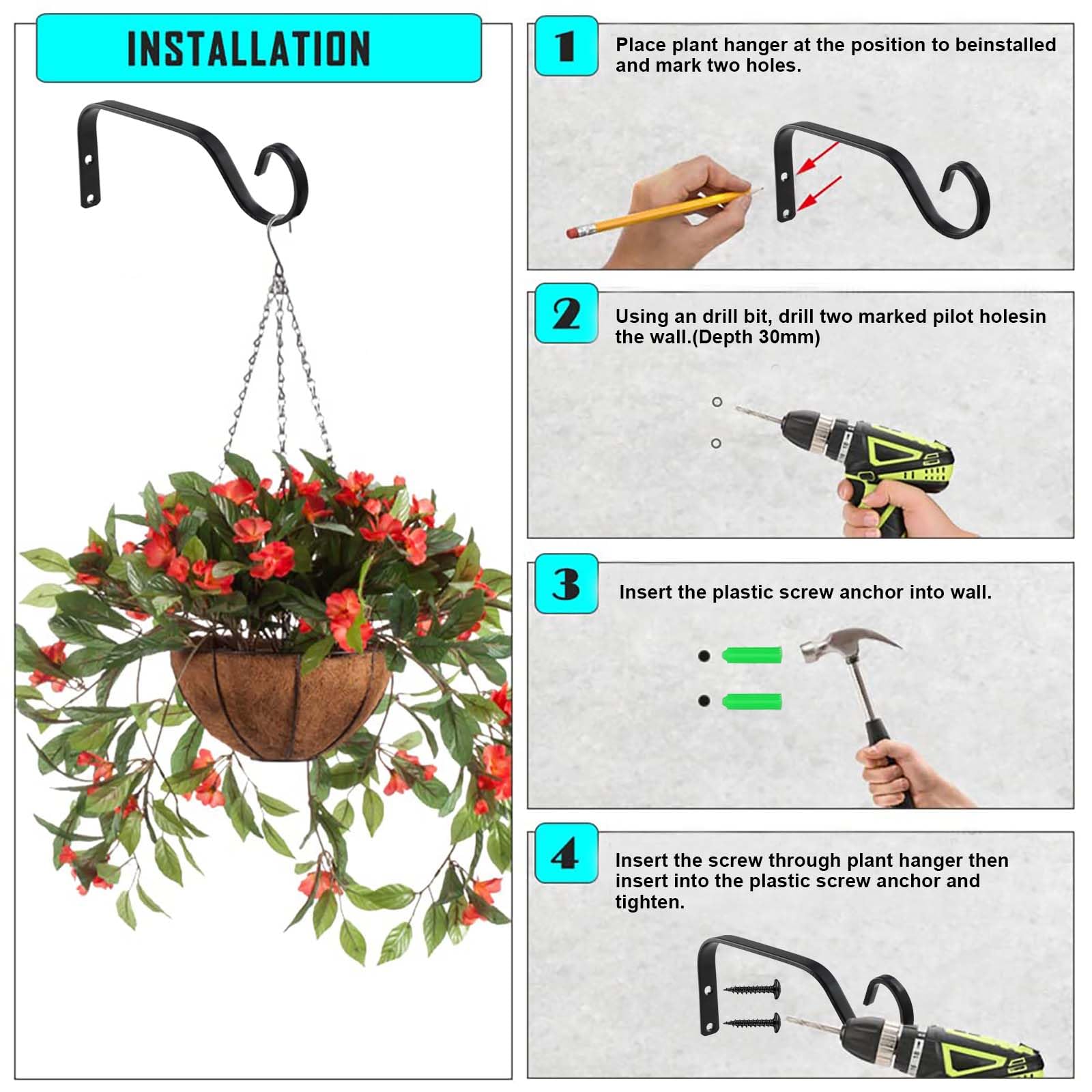 INSTALLATION

1

Place plant hanger at the position to beinstalled and mark two holes.

2

Using an drill bit, drill two marked pilot holesin the wall.(Depth 30mm)

3

Insert the plastic screw anchor into wall.

4

Insert the screw through plant hanger then insert into the plastic screw anchor and tighten.