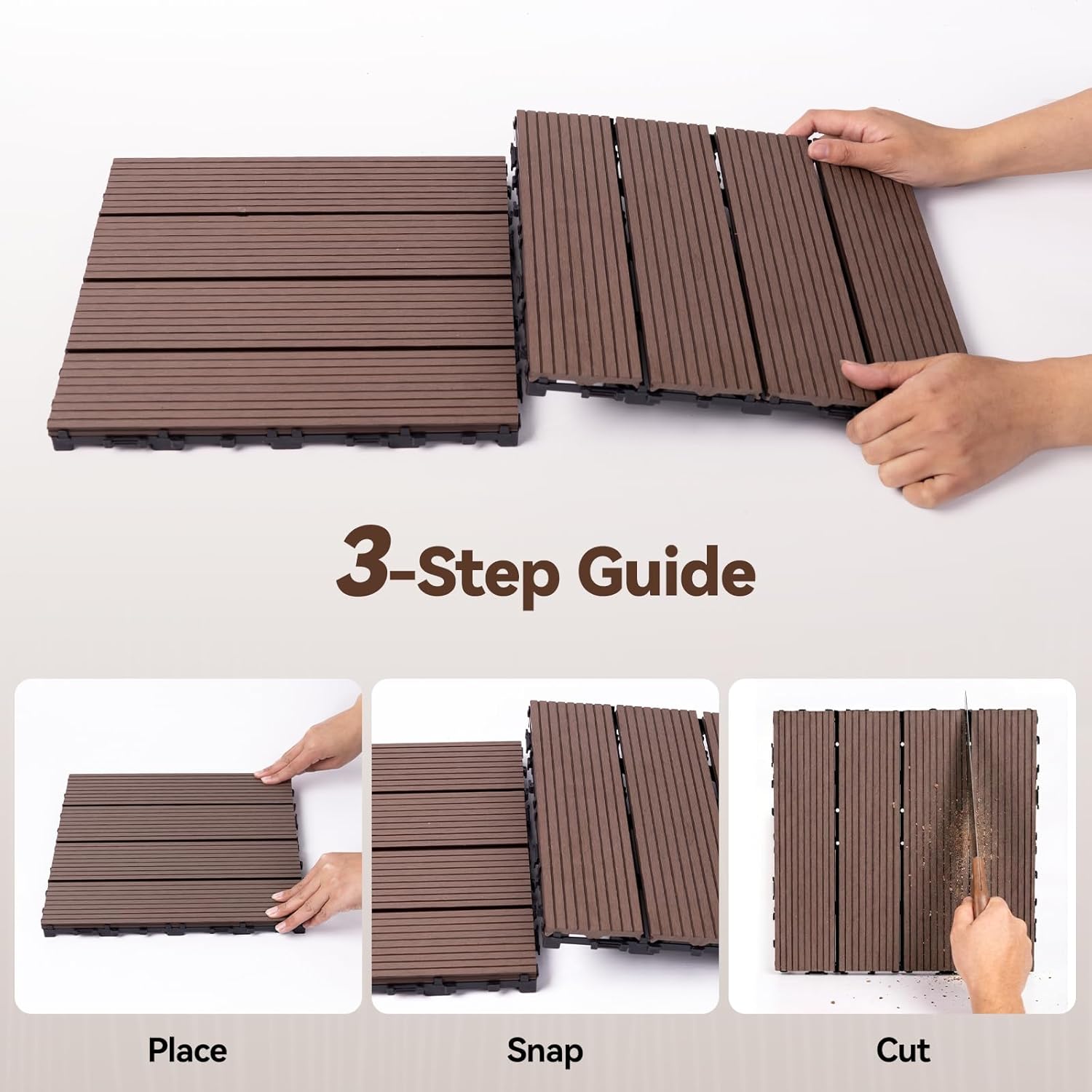 3-Step Guide

Place

Snap

Cut