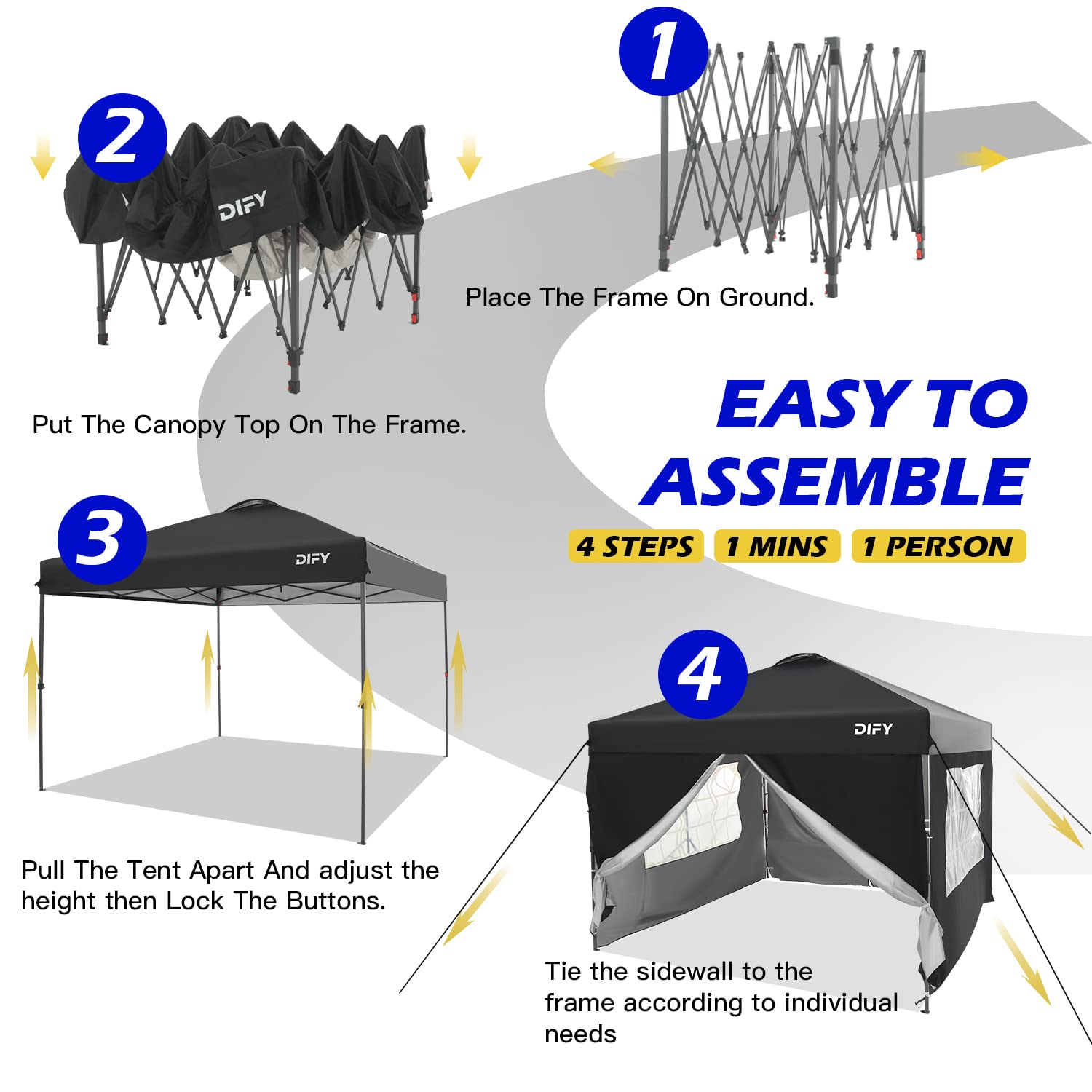 1

Place The Frame On Ground.

2

DIFY

Put The Canopy Top On The Frame.

EASY TO ASSEMBLE

4 STEPS 1 MINS 1 PERSON

3

DIFY

Pull The Tent Apart And adjust the height then Lock The Buttons.

4

DIFY

Tie the sidewall to the frame according to individual needs