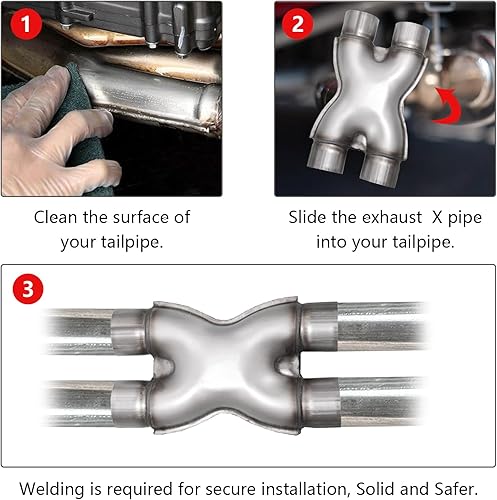 1

Clean the surface of your tailpipe.

2

Slide the exhaust X pipe into your tailpipe.

3

Welding is required for secure installation, Solid and Safer.