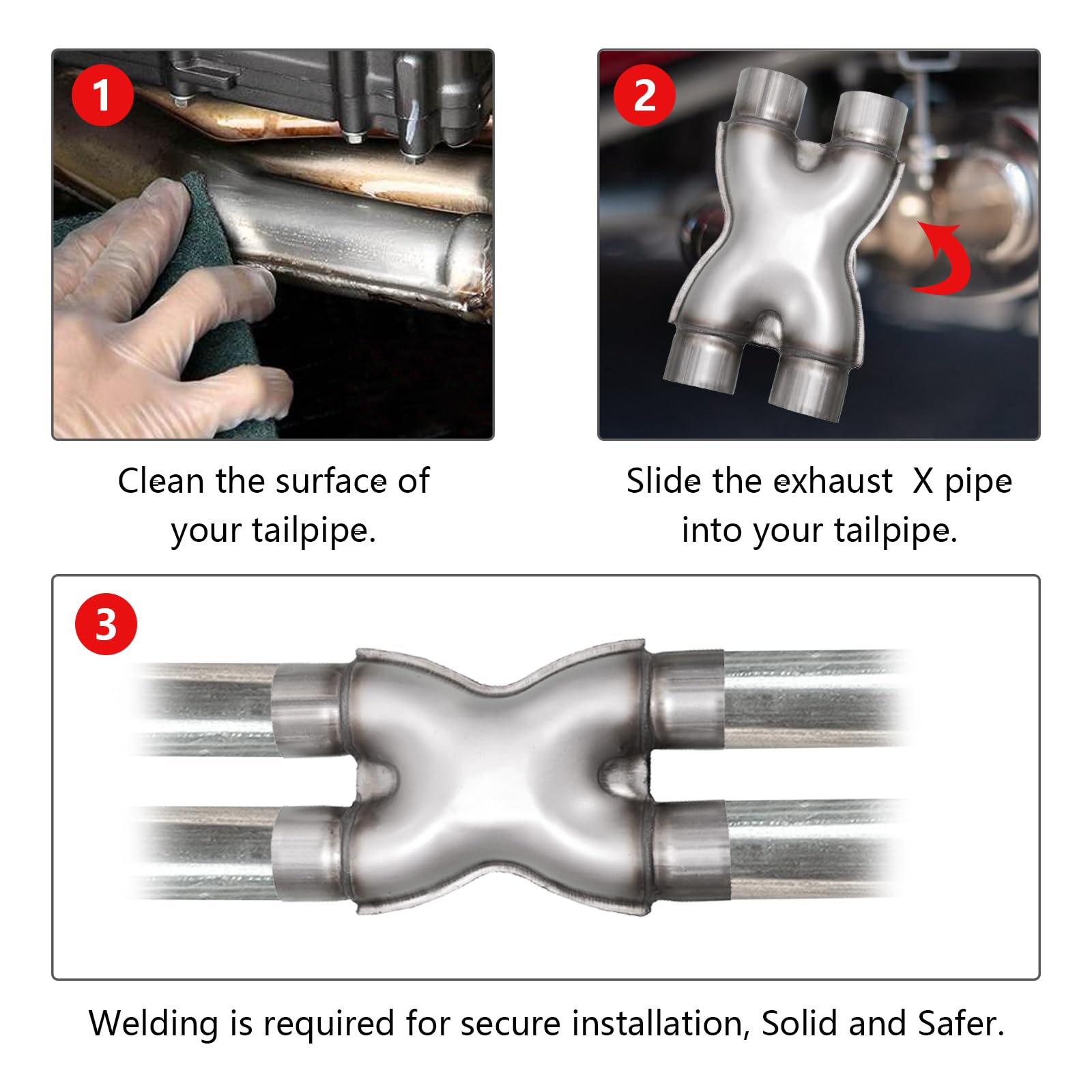 1

Clean the surface of your tailpipe.

2

Slide the exhaust X pipe into your tailpipe.

3

Welding is required for secure installation, Solid and Safer.