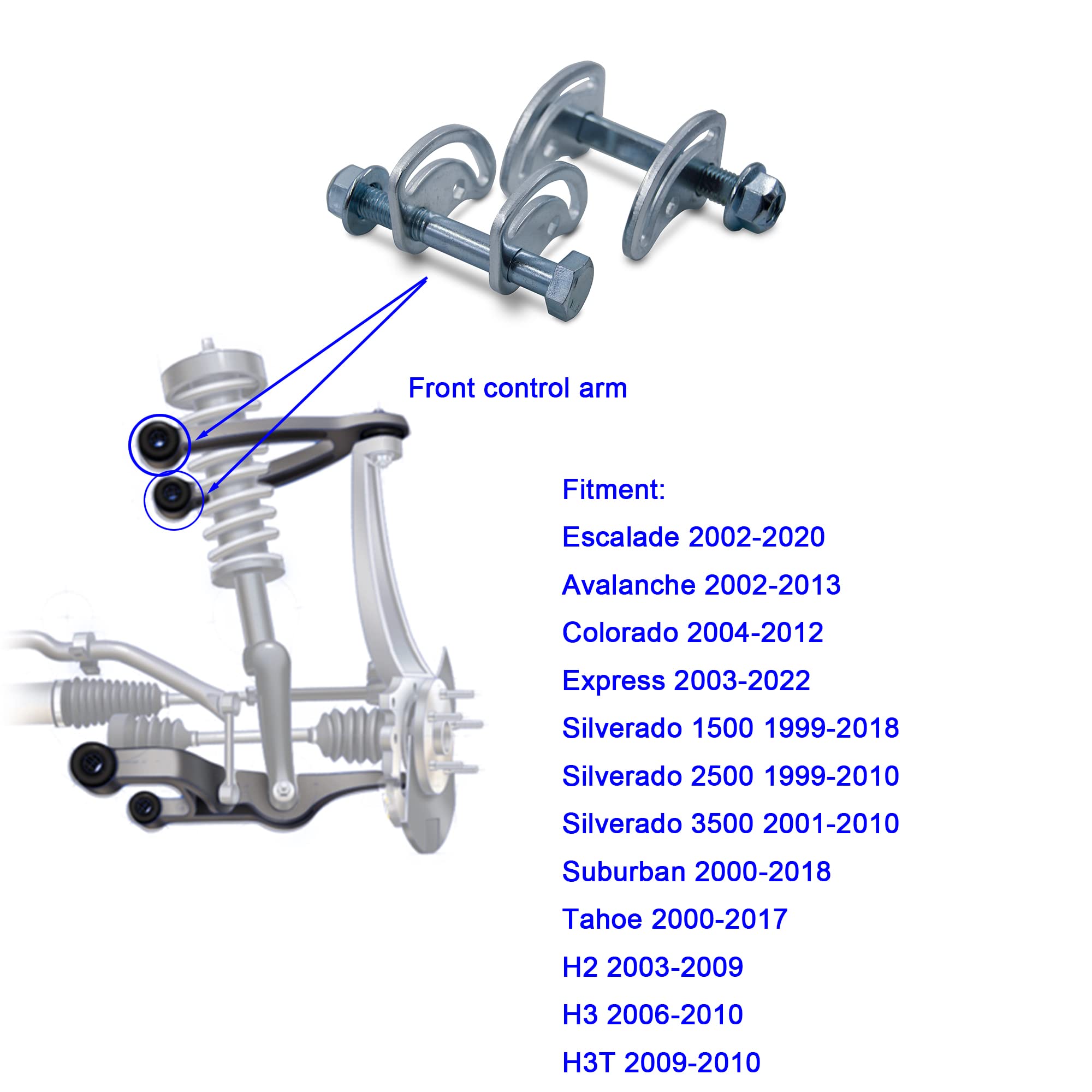 Front control arm

Fitment:
Escalade 2002-2020
Avalanche 2002-2013
Colorado 2004-2012
Express 2003-2022
Silverado 1500 1999-2018
Silverado 2500 1999-2010
Silverado 3500 2001-2010
Suburban 2000-2018
Tahoe 2000-2017
H2 2003-2009
H3 2006-2010
H3T 2009-2010