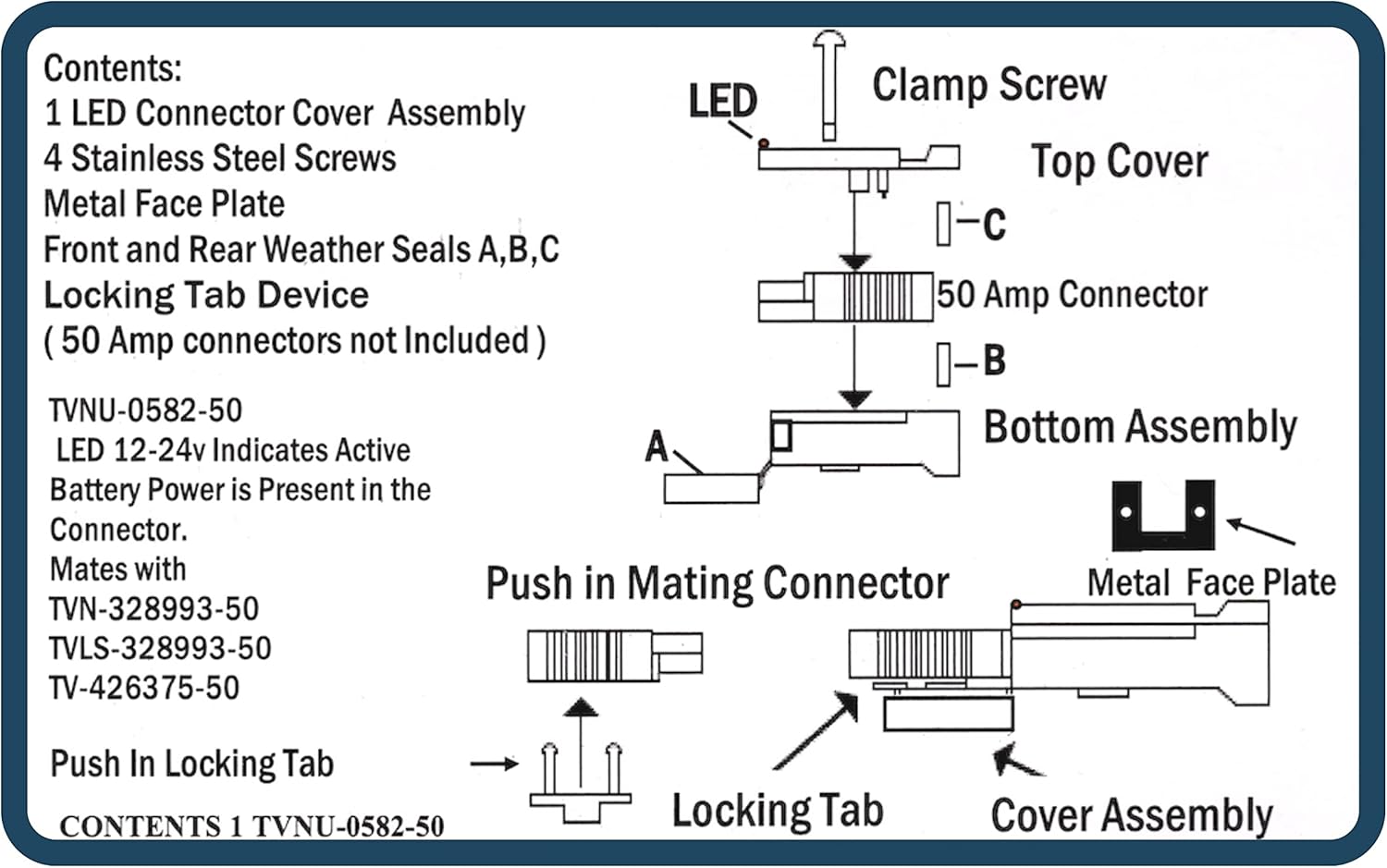 Contents:
1 LED Connector Cover Assembly
4 Stainless Steel Screws
Metal Face Plate
Front and Rear Weather Seals A,B,C
Locking Tab Device
( 50 Amp connectors not Included )

TVNU-0582-50
LED 12-24v Indicates Active Battery Power is Present in the Connector.
Mates with
TVN-328993-50
TVLS-328993-50
TV-426375-50

Push In Locking Tab

CONTENTS 1 TVNU-0582-50

LED
Clamp Screw
Top Cover
C
50 Amp Connector
B
Bottom Assembly
A
Metal Face Plate
Push in Mating Connector
Locking Tab
Cover Assembly